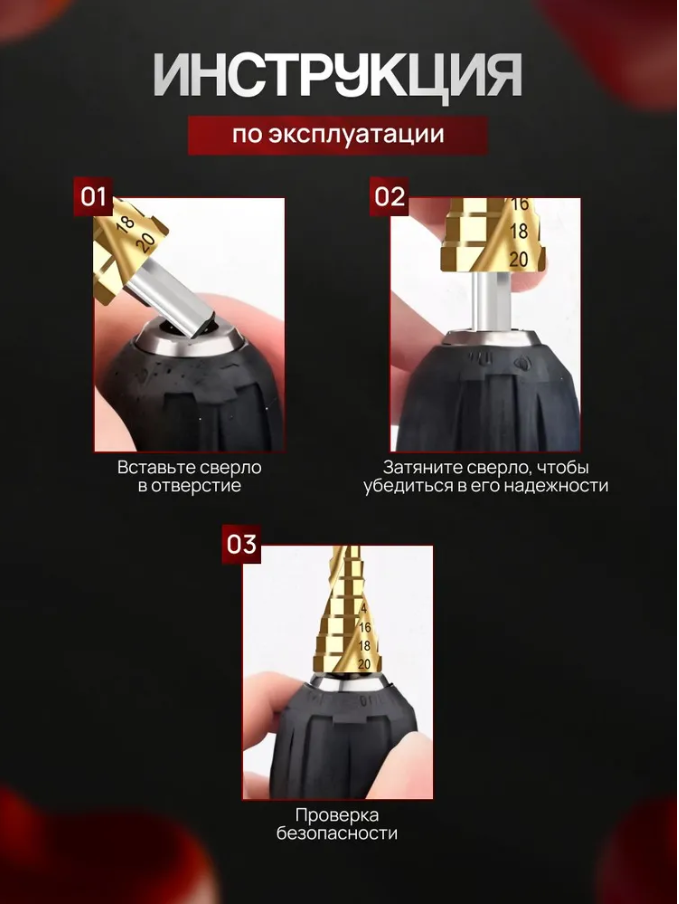 ИНСТРУКЦИЯ

по эксплуатации

01

18
20

Вставьте сверло в отверстие

02

16
18
20

Затяните сверло, чтобы убедиться в его надежности

03

4
16
18
20

Проверка безопасности