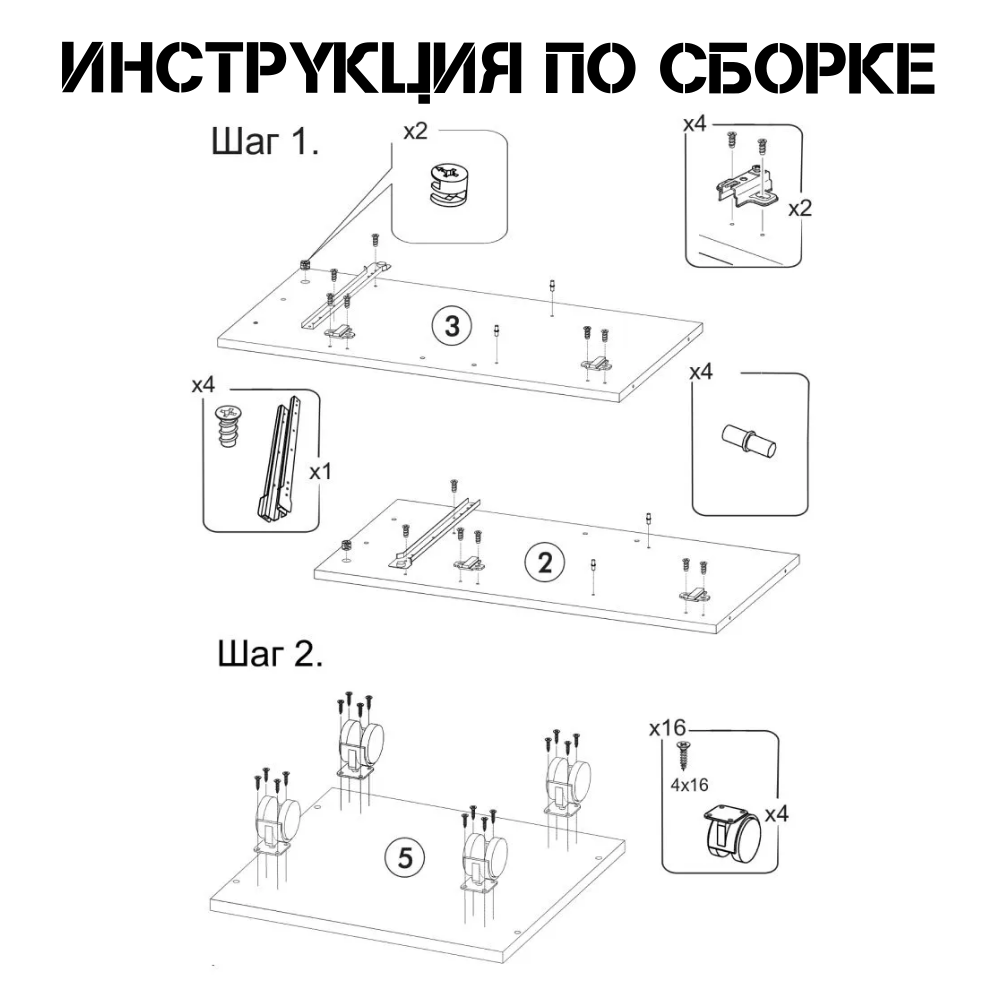 ИНСТРУКЦИЯ ПО СБОРКЕ

Шаг 1.

x2

x4

x2

3

x4

x1

x4

2

Шаг 2.

x16

4x16

x4

5