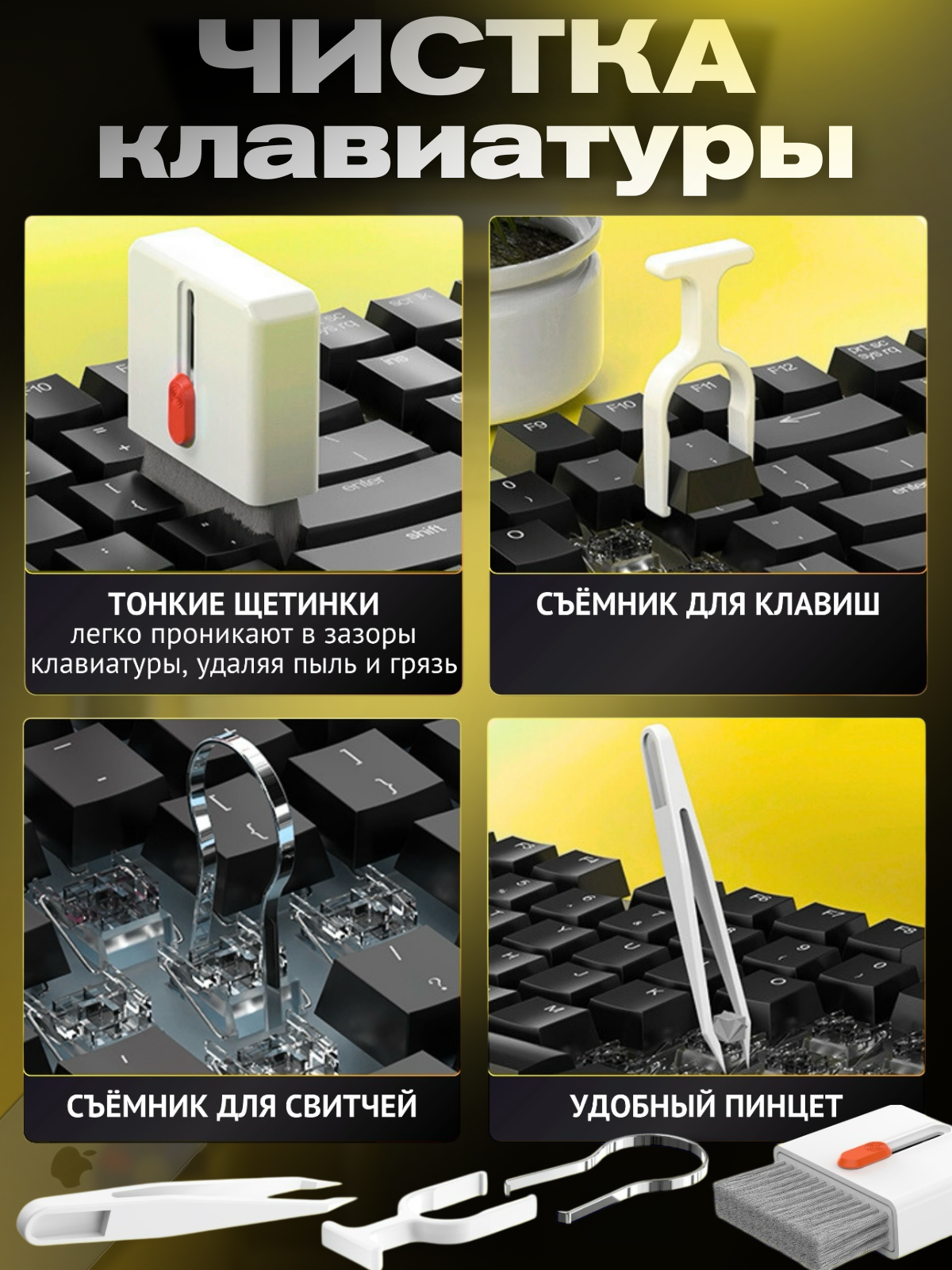 ЧИСТКА клавиатуры

ТОНКИЕ ЩЕТИНКИ
легко проникают в зазоры клавиатуры, удаляя пыль и грязь

СЪЁМНИК ДЛЯ КЛАВИШ

СЪЁМНИК ДЛЯ СВИТЧЕЙ

УДОБНЫЙ ПИНЦЕТ