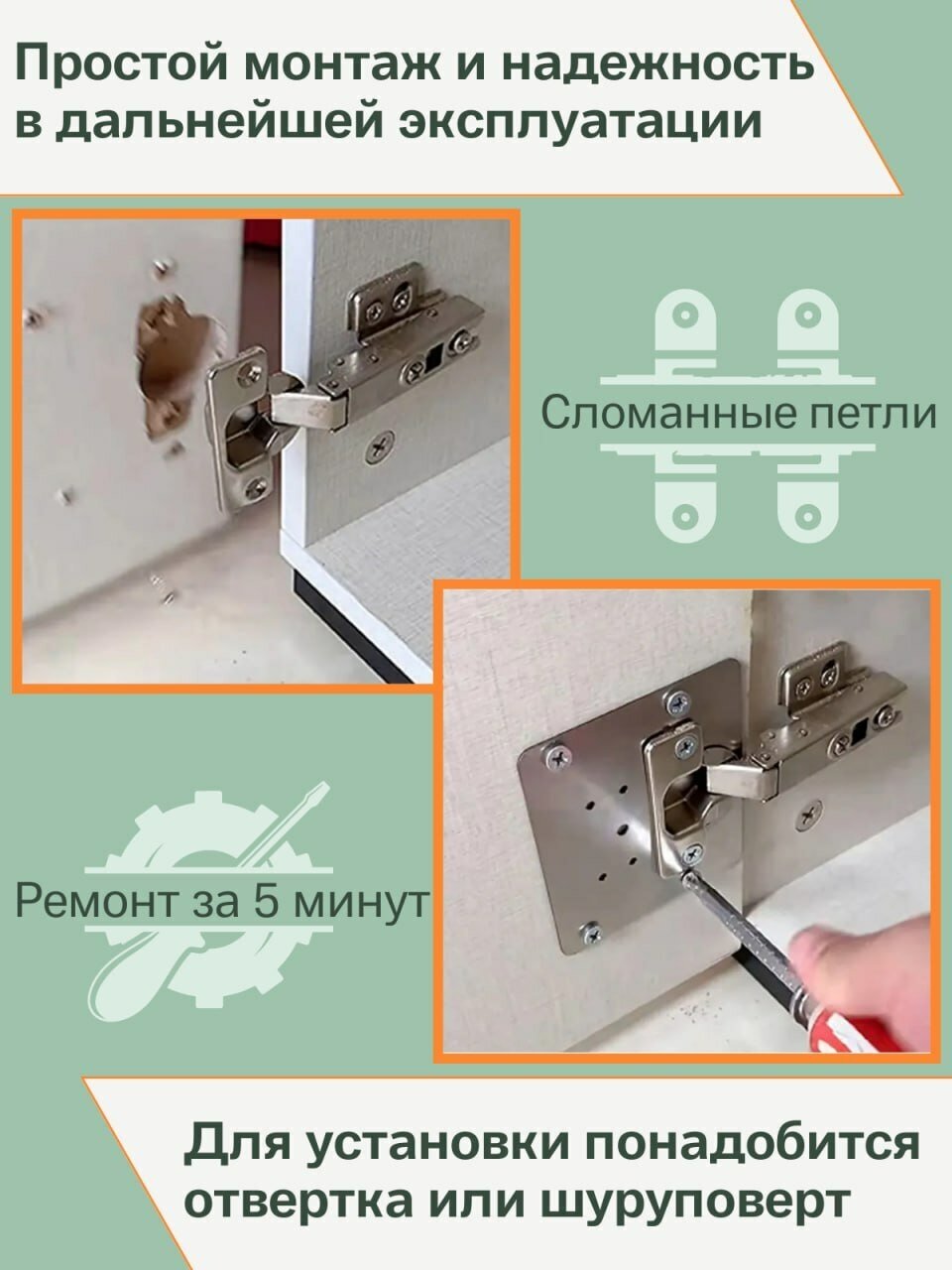 Простой монтаж и надежность в дальнейшей эксплуатации

Сломанные петли

Ремонт за 5 минут

Для установки понадобится отвертка или шуруповерт