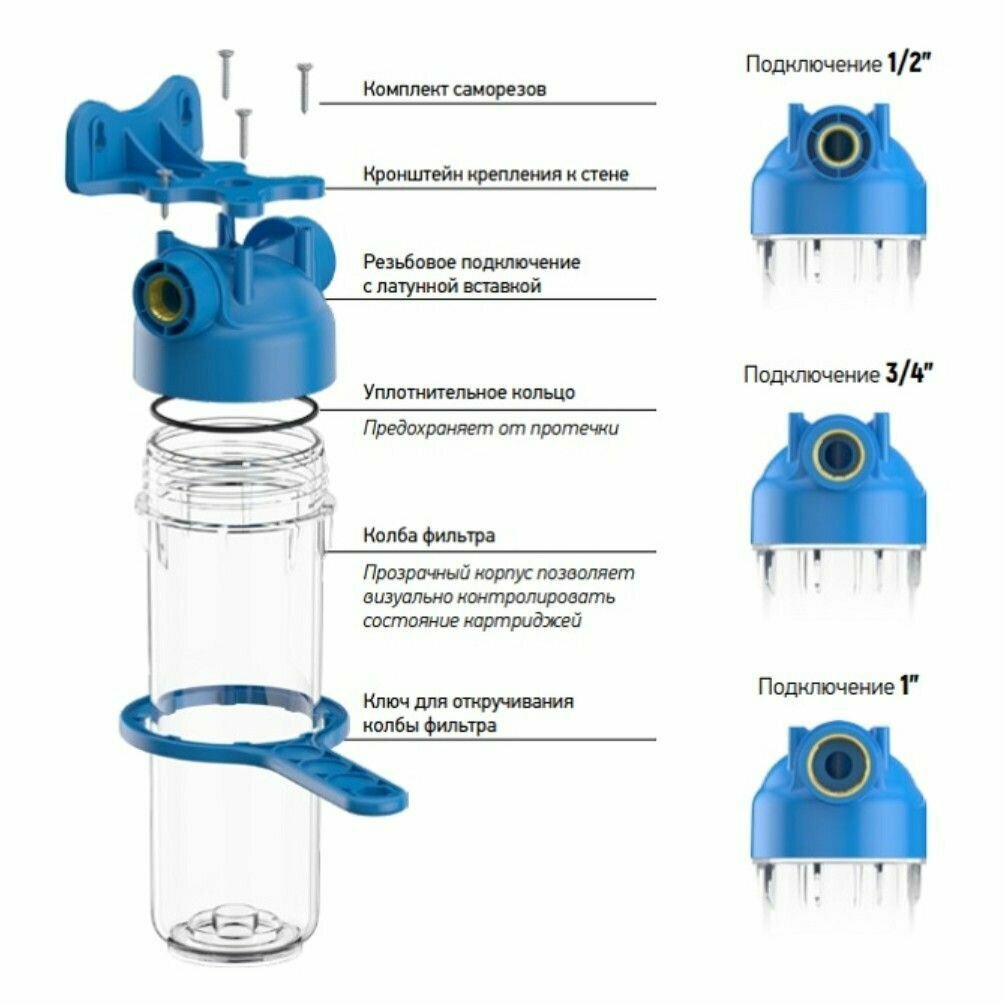 Комплект саморезов

Кронштейн крепления к стене

Резьбовое подключение с латунной вставкой

Уплотнительное кольцо

Предохраняет от протечки

Колба фильтра

Прозрачный корпус позволяет визуально контролировать состояние картриджей

Ключ для откручивания колбы фильтра

Подключение 1/2"

Подключение 3/4"

Подключение 1"