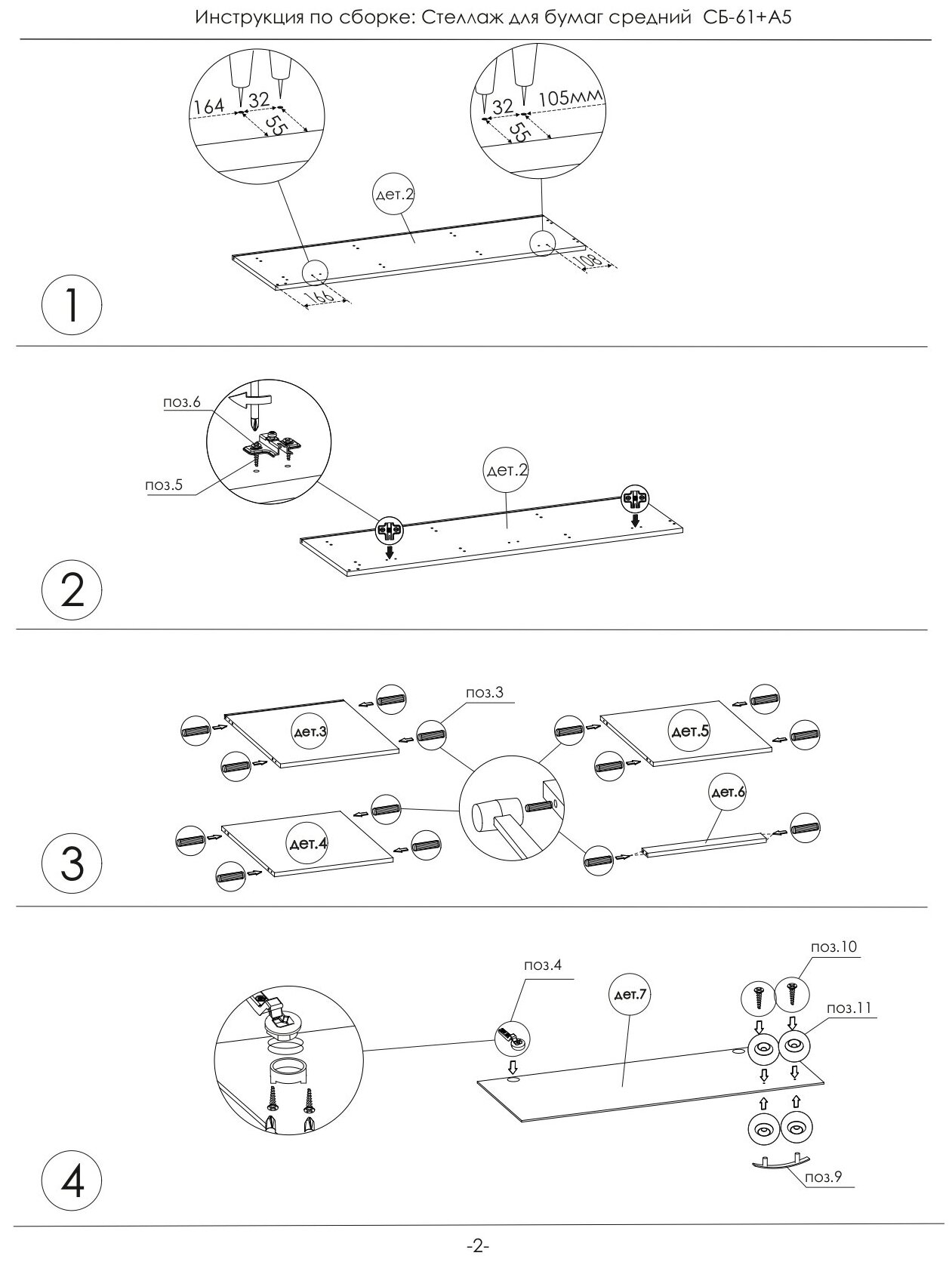 Инструкция по сборке: Стеллаж для бумаг средний СБ-61+А5

164
32
55
32
105мм
55
дет.2
166
108

1

поз.6
поз.5
дет.2

2

поз.3
дет.3
дет.5
дет.6
дет.4

3

поз.4
дет.7
поз.10
поз.11
поз.9

4

-2-