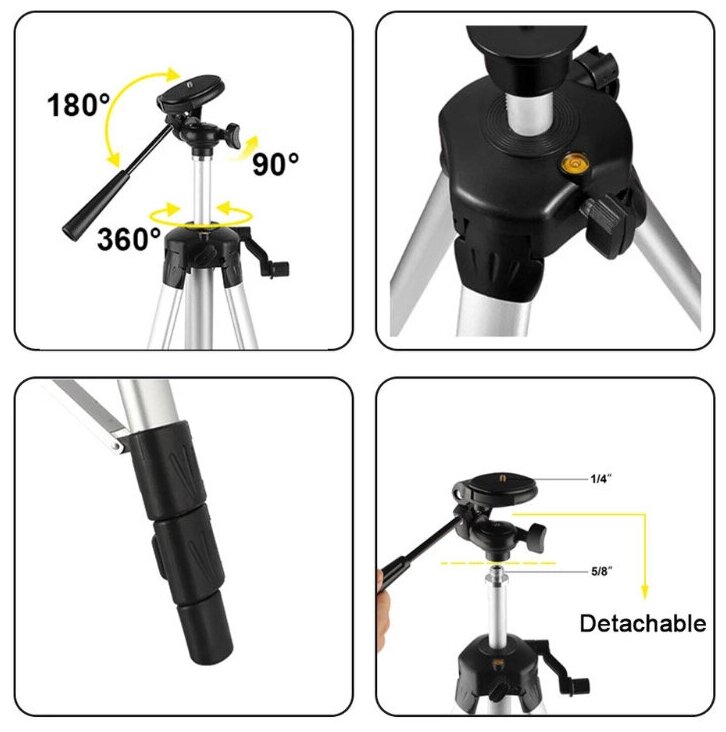 180°
90°
360°

1/4"
5/8"
Detachable