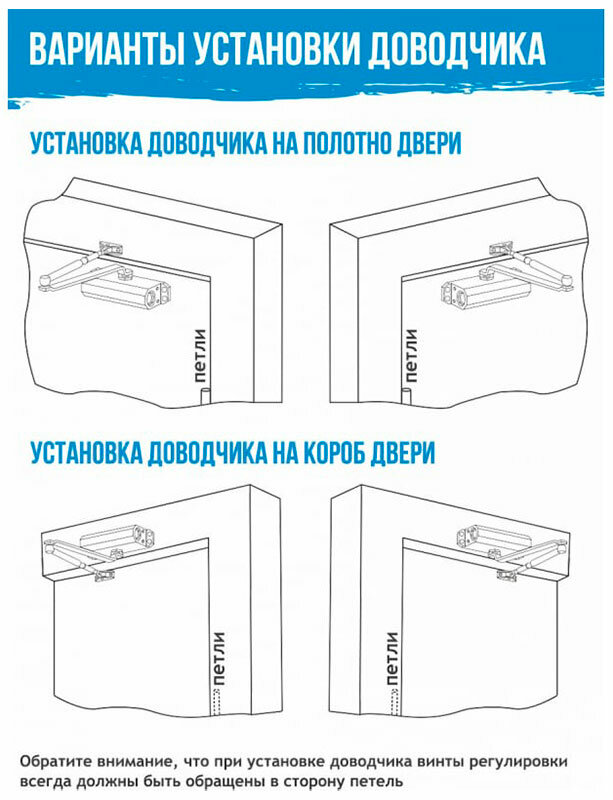 ВАРИАНТЫ УСТАНОВКИ ДОВОДЧИКА

УСТАНОВКА ДОВОДЧИКА НА ПОЛОТНО ДВЕРИ

петли

петли

УСТАНОВКА ДОВОДЧИКА НА КОРОБ ДВЕРИ

петли

петли

Обратите внимание, что при установке доводчика винты регулировки всегда должны быть обращены в сторону петель