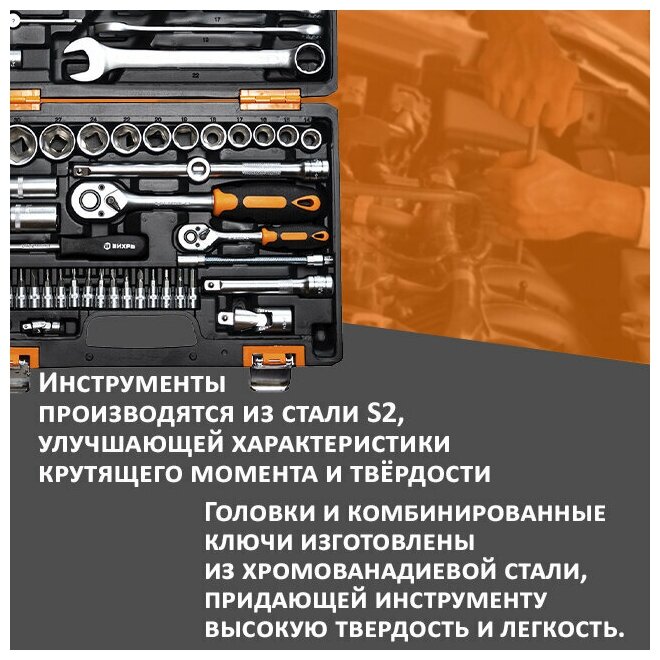 ВИХРЬ

Инструменты производятся из стали S2, улучшающей характеристики крутящего момента и твёрдости

Головки и комбинированные ключи изготовлены из хромованадиевой стали, придающей инструменту высокую твердость и легкость.