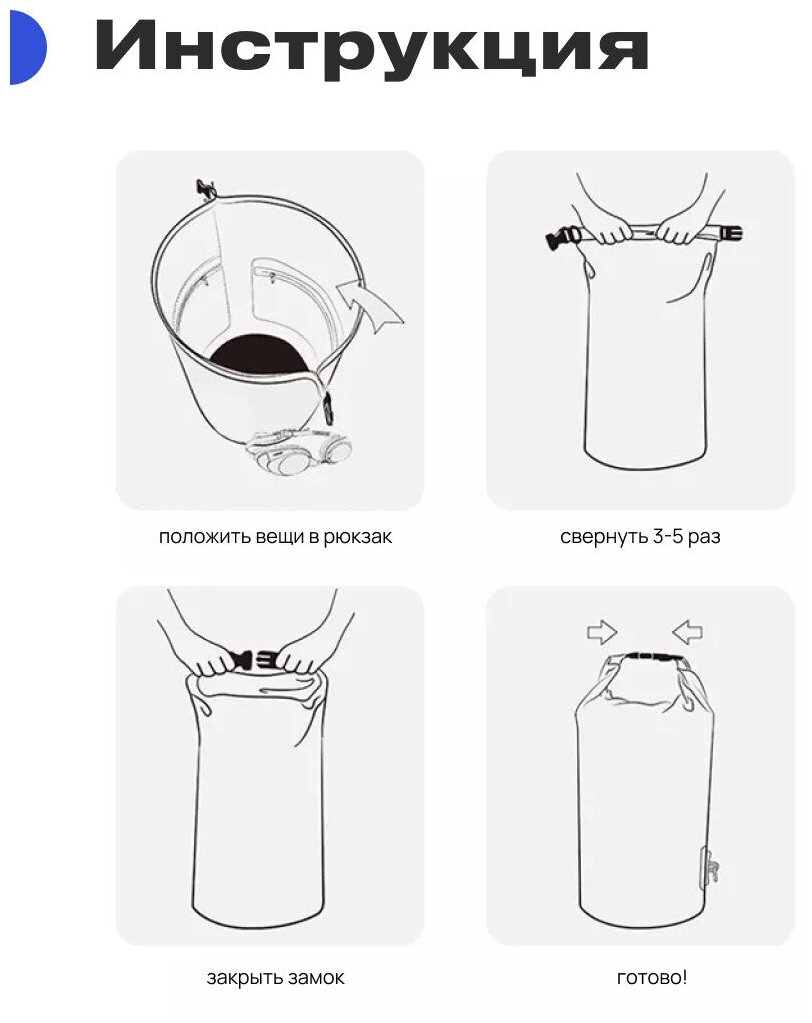 Инструкция

положить вещи в рюкзак

свернуть 3-5 раз

закрыть замок

готово!