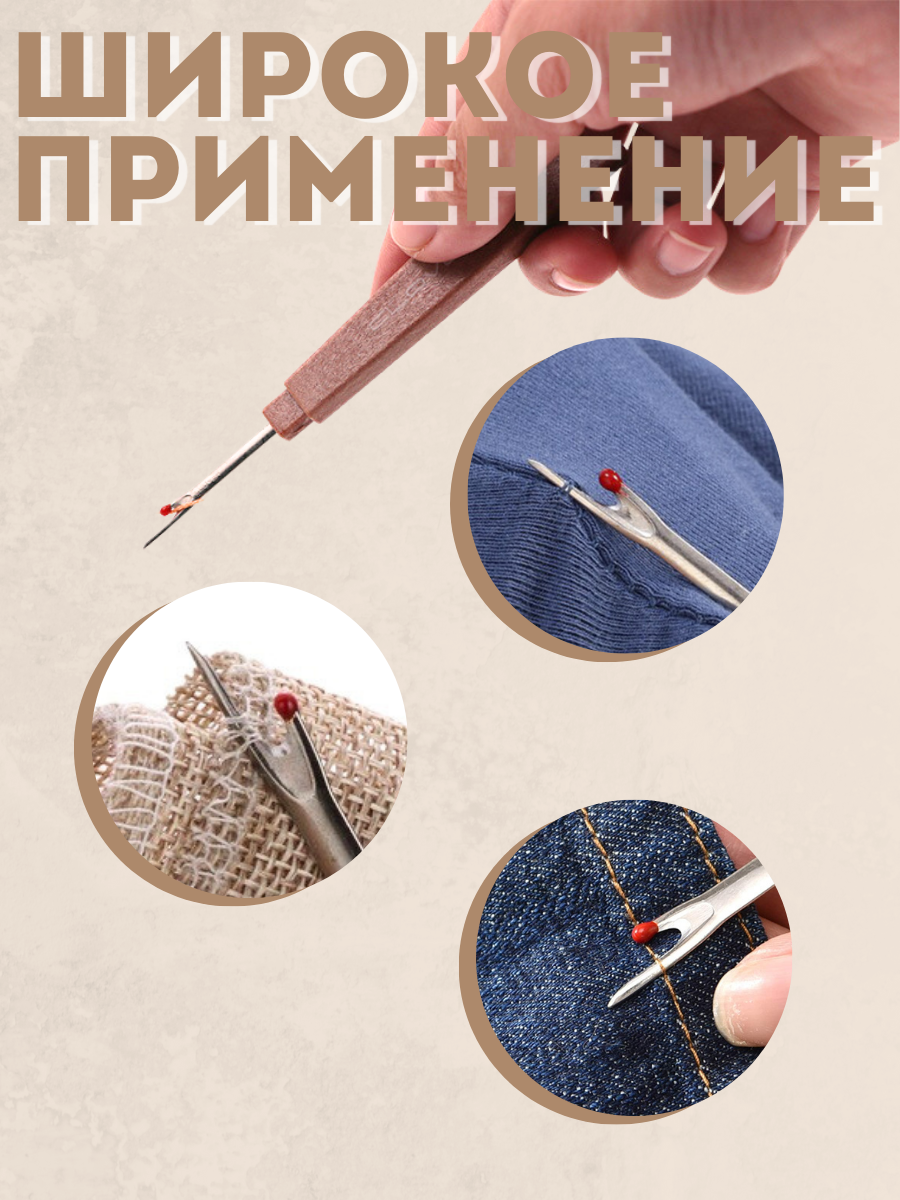 ШИРОКОЕ
ПРИМЕНЕНИЕ