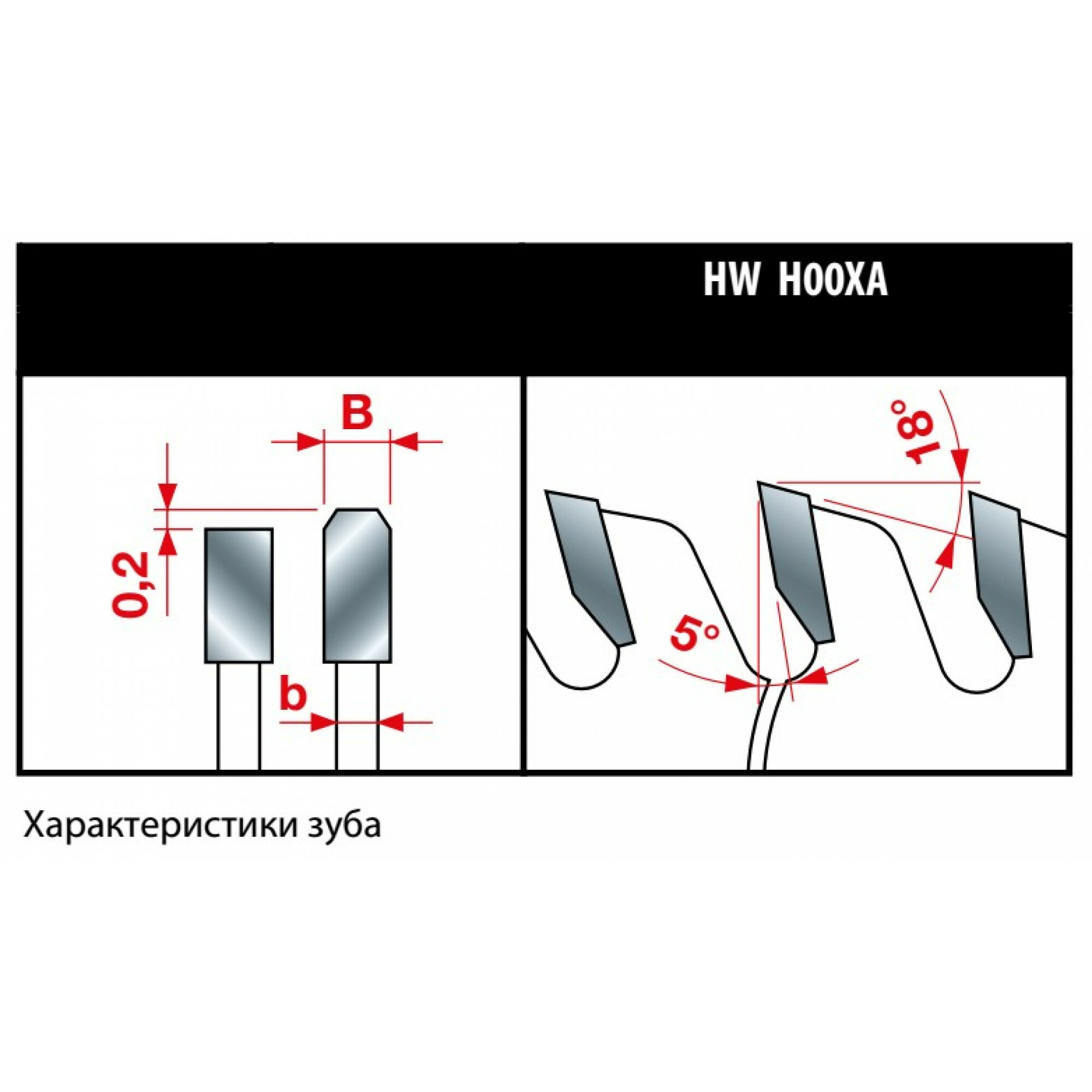 HW H00XA

B

0,2

b

18°

5°

Характеристики зуба