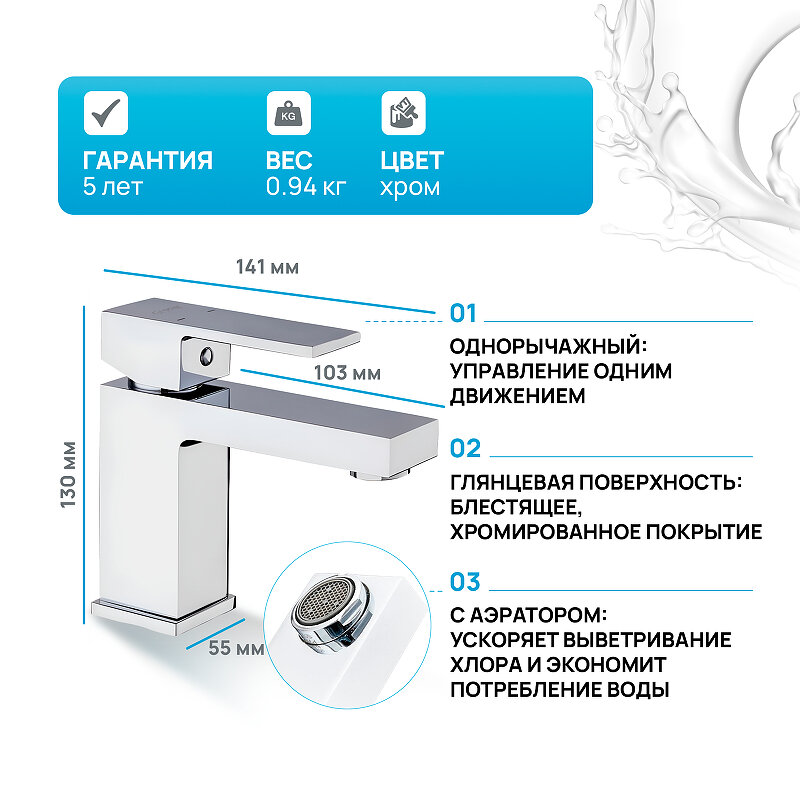 KG

ГАРАНТИЯ
5 лет

ВЕС
0.94 кг

ЦВЕТ
хром

141 мм

103 мм

130 мм

55 мм

01
ОДНОРЫЧАЖНЫЙ: УПРАВЛЕНИЕ ОДНИМ ДВИЖЕНИЕМ

02
ГЛЯНЦЕВАЯ ПОВЕРХНОСТЬ: БЛЕСТЯЩЕЕ, ХРОМИРОВАННОЕ ПОКРЫТИЕ

03
С АЭРАТОРОМ: УСКОРЯЕТ ВЫВЕТРИВАНИЕ ХЛОРА И ЭКОНОМИТ ПОТРЕБЛЕНИЕ ВОДЫ