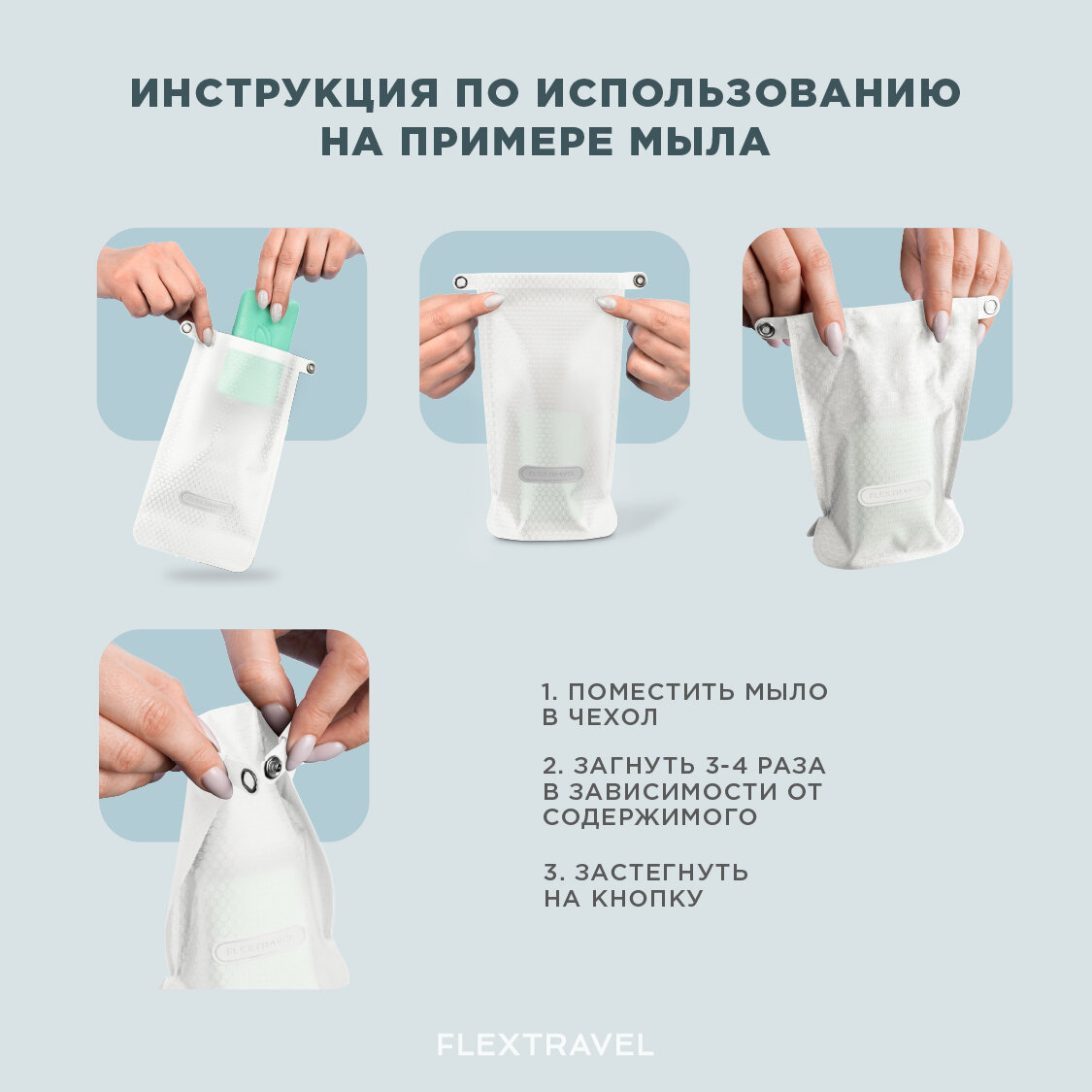 ИНСТРУКЦИЯ ПО ИСПОЛЬЗОВАНИЮ НА ПРИМЕРЕ МЫЛА

FLEXTRAVEL

FLEXTRAVEL

FLEXTRAVEL

FLEXTRAVEL

1. ПОМЕСТИТЬ МЫЛО В ЧЕХОЛ

2. ЗАГНУТЬ 3-4 РАЗА В ЗАВИСИМОСТИ ОТ СОДЕРЖИМОГО

3. ЗАСТЕГНУТЬ НА КНОПКУ

FLEXTRAVEL