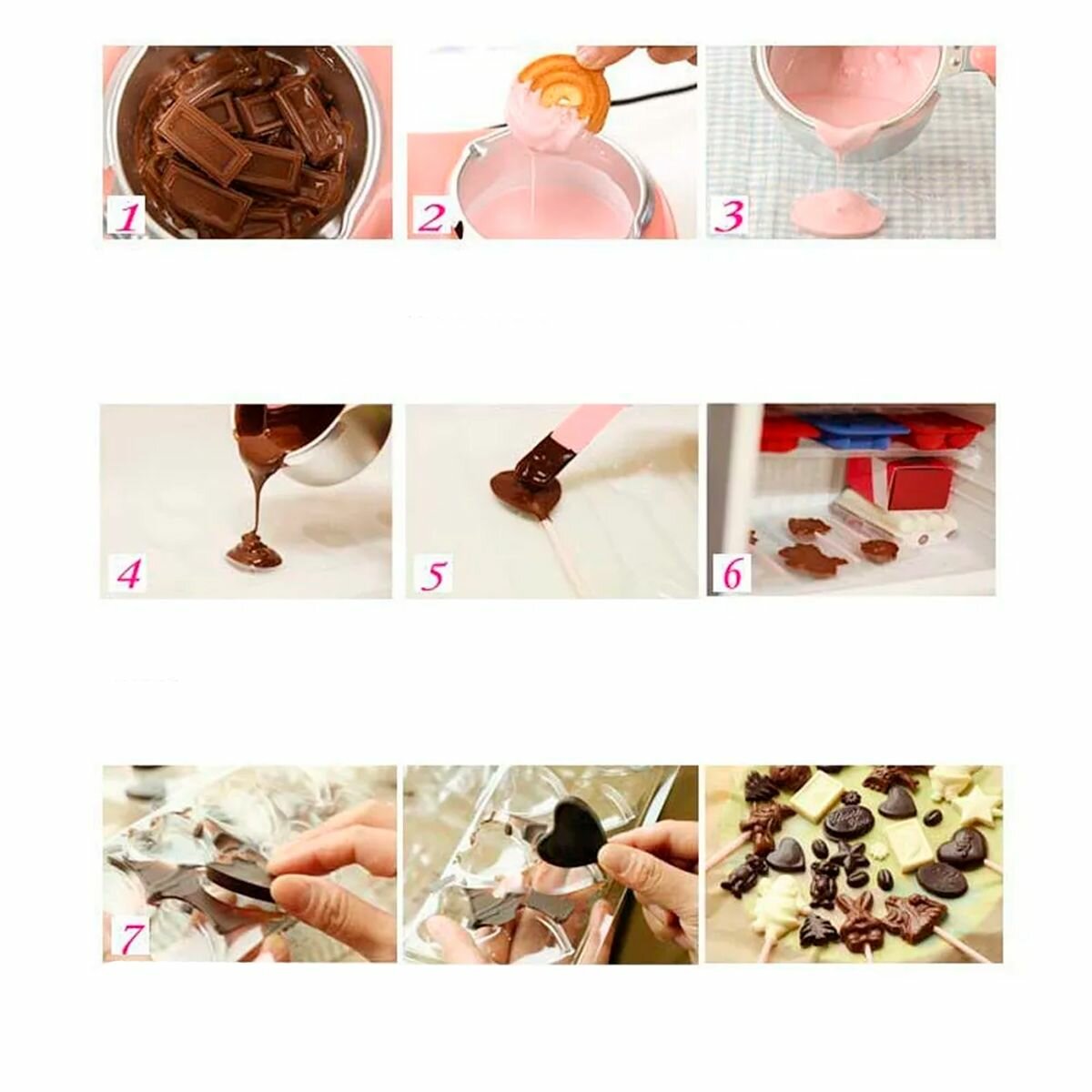 1

2

3

4

5

6

7