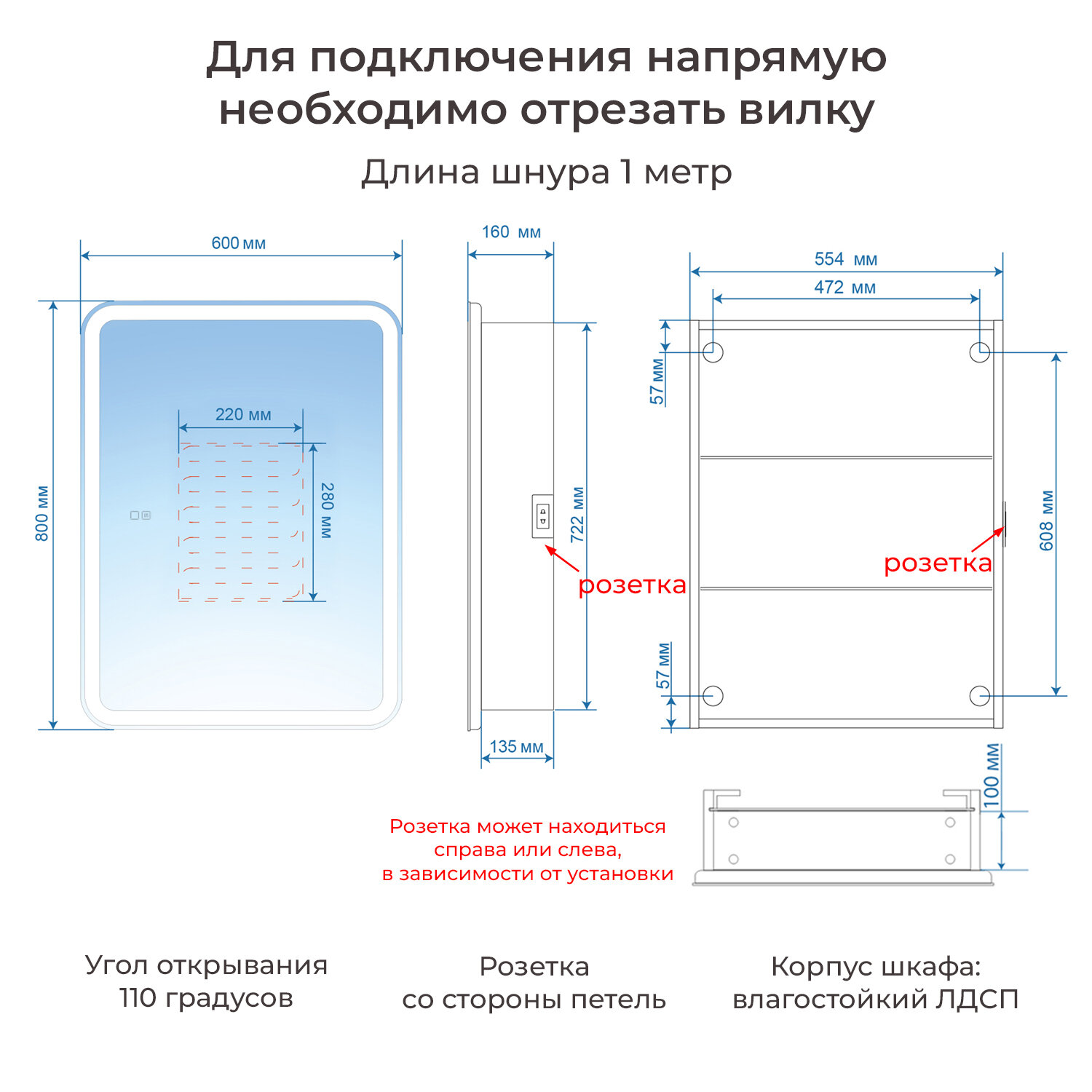 Для подключения напрямую необходимо отрезать вилку

Длина шнура 1 метр

600 мм

800 мм

220 мм

280 мм

160 мм

722 мм

розетка

135 мм

554 мм

472 мм

57 мм

608 мм

розетка

57 мм

100 мм

Розетка может находиться справа или слева, в зависимости от установки

Угол открывания 110 градусов

Розетка со стороны петель

Корпус шкафа: влагостойкий ЛДСП