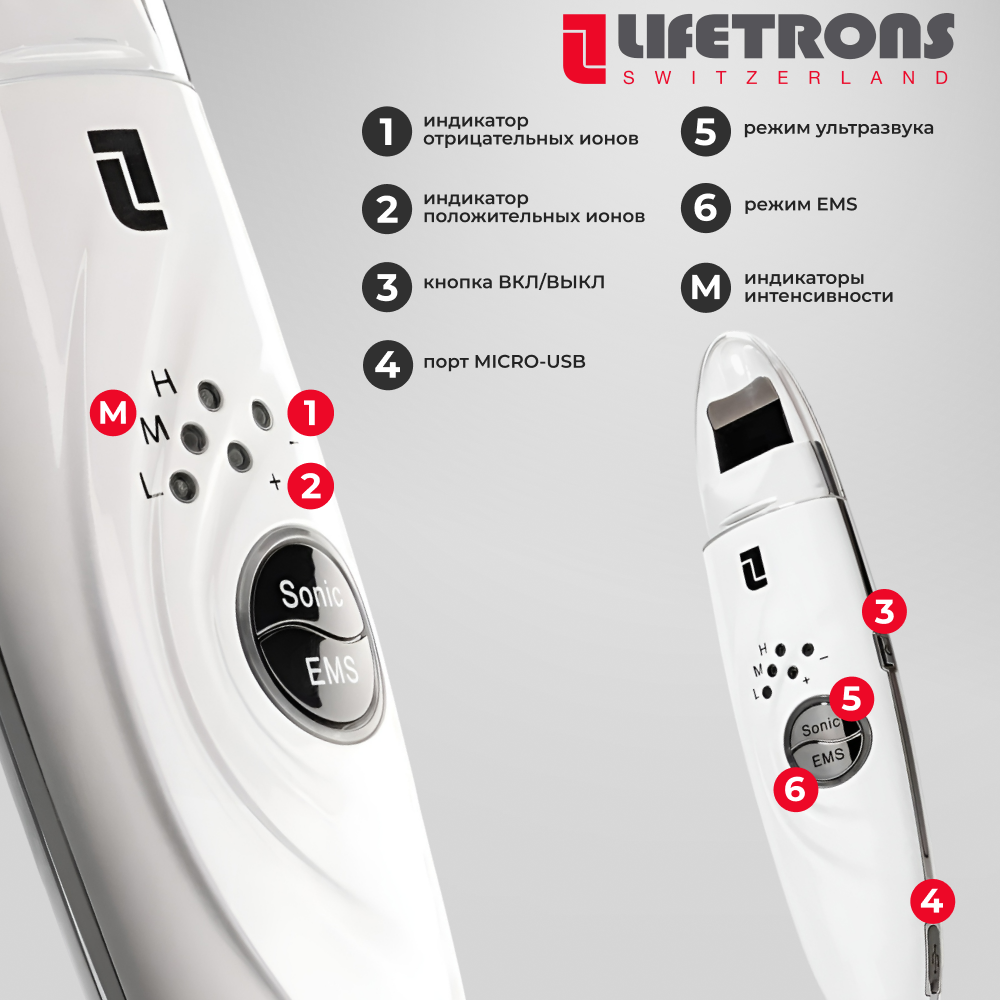 LIFETRONS
SWITZERLAND

1 индикатор отрицательных ионов

2 индикатор положительных ионов

3 кнопка ВКЛ/ВЫКЛ

4 порт MICRO-USB

5 режим ультразвука

6 режим EMS

M индикаторы интенсивности

M
H
M
L
1
-
+
2
Sonic
EMS

3
H
M
L
-
+
5
Sonic
EMS
6
4