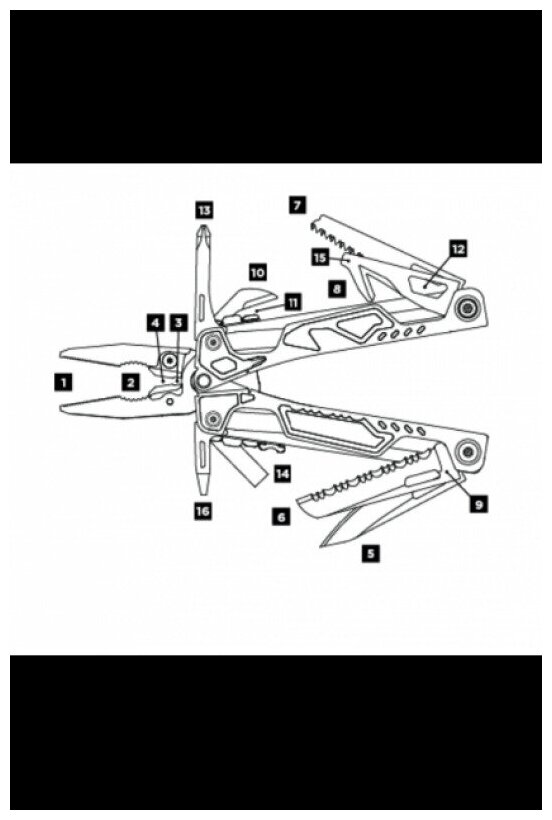 13
7
12
15
10
8
11
4
3
1
2
14
9
16
6
5