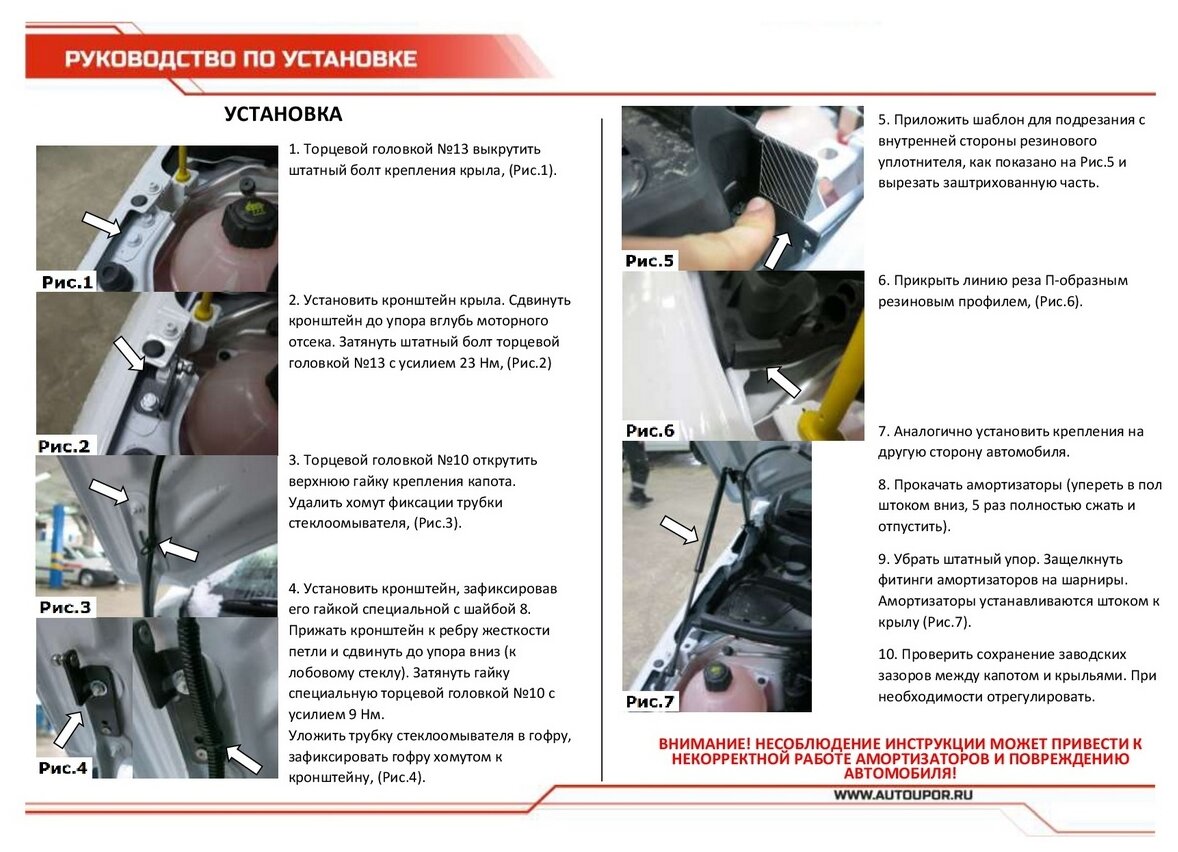 РУКОВОДСТВО ПО УСТАНОВКЕ

УСТАНОВКА

Рис.1

1. Торцевой головкой №13 выкрутить штатный болт крепления крыла, (Рис.1).

Рис.2

2. Установить кронштейн крыла. Сдвинуть кронштейн до упора вглубь моторного отсека. Затянуть штатный болт торцевой головкой №13 с усилием 23 Нм, (Рис.2)

Рис.3

3. Торцевой головкой №10 открутить верхнюю гайку крепления капота. Удалить хомут фиксации трубки стеклоомывателя, (Рис.3).

Рис.4

4. Установить кронштейн, зафиксировав его гайкой специальной с шайбой 8. Прижать кронштейн к ребру жесткости петли и сдвинуть до упора вниз (к лобовому стеклу). Затянуть гайку специальную торцевой головкой №10 с усилием 9 Нм.
Уложить трубку стеклоомывателя в гофру, зафиксировать гофру хомутом к кронштейну, (Рис.4).

Рис.5

5. Приложить шаблон для подрезания с внутренней стороны резинового уплотнителя, как показано на Рис.5 и вырезать заштрихованную часть.

Рис.6

6. Прикрыть линию реза П-образным резиновым профилем, (Рис.6).

Рис.7

7. Аналогично установить крепления на другую сторону автомобиля.

8. Прокачать амортизаторы (упереть в пол штоком вниз, 5 раз полностью сжать и отпустить).

9. Убрать штатный упор. Защелкнуть фитинги амортизаторов на шарниры. Амортизаторы устанавливаются штоком к крылу (Рис.7).

10. Проверить сохранение заводских зазоров между капотом и крыльями. При необходимости отрегулировать.

ВНИМАНИЕ! НЕСОБЛЮДЕНИЕ ИНСТРУКЦИИ МОЖЕТ ПРИВЕСТИ К НЕКОРРЕКТНОЙ РАБОТЕ АМОРТИЗАТОРОВ И ПОВРЕЖДЕНИЮ АВТОМОБИЛЯ!

WWW.AUTOUPOR.RU