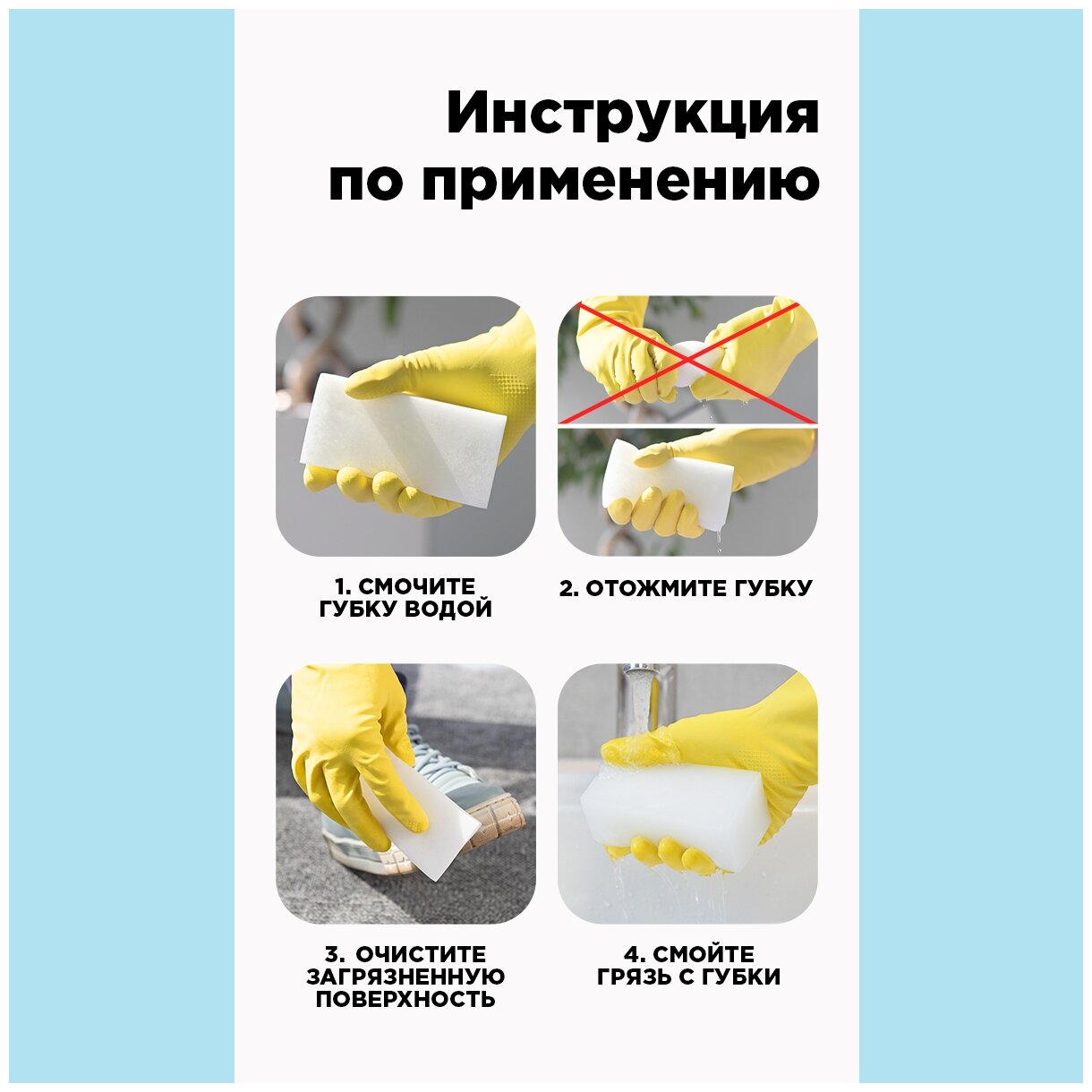 Инструкция по применению

1. СМОЧИТЕ ГУБКУ ВОДОЙ

2. ОТОЖМИТЕ ГУБКУ

3. ОЧИСТИТЕ ЗАГРЯЗНЕННУЮ ПОВЕРХНОСТЬ

4. СМОЙТЕ ГРЯЗЬ С ГУБКИ