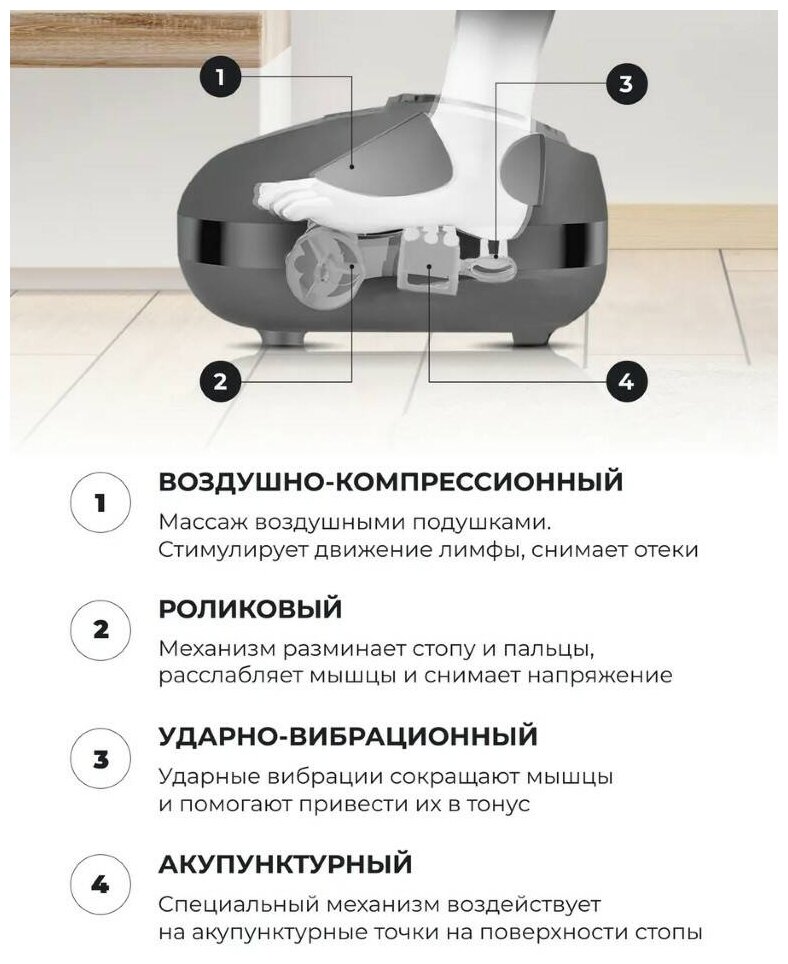 1

3

2

4

1
ВОЗДУШНО-КОМПРЕССИОННЫЙ
Массаж воздушными подушками. Стимулирует движение лимфы, снимает отеки

2
РОЛИКОВЫЙ
Механизм разминает стопу и пальцы, расслабляет мышцы и снимает напряжение

3
УДАРНО-ВИБРАЦИОННЫЙ
Ударные вибрации сокращают мышцы и помогают привести их в тонус

4
АКУПУНКТУРНЫЙ
Специальный механизм воздействует на акупунктурные точки на поверхности стопы