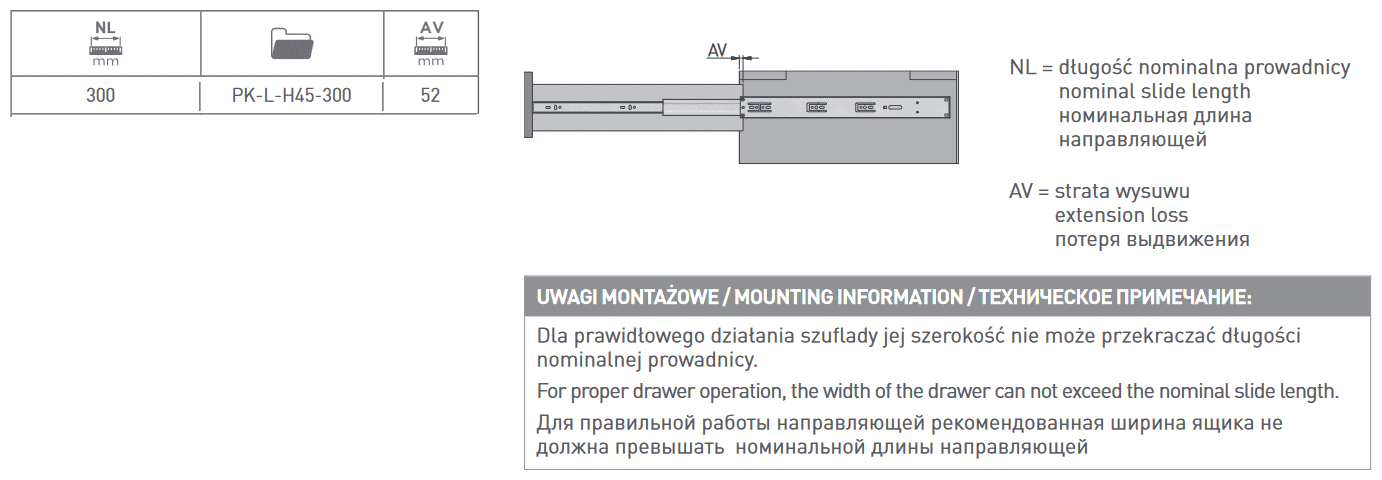 | NL mm | | AV mm |
|---|---|---|
| 300 | PK-L-H45-300 | 52 |

AV

NL = długość nominalna prowadnicy
nominal slide length
номинальная длина направляющей

AV = strata wysuwu
extension loss
потеря выдвижения

UWAGI MONTAŻOWE / MOUNTING INFORMATION / ТЕХНИЧЕСКОЕ ПРИМЕЧАНИЕ:

Dla prawidłowego działania szuflady jej szerokość nie może przekraczać długości nominalnej prowadnicy.

For proper drawer operation, the width of the drawer can not exceed the nominal slide length.

Для правильной работы направляющей рекомендованная ширина ящика не должна превышать номинальной длины направляющей