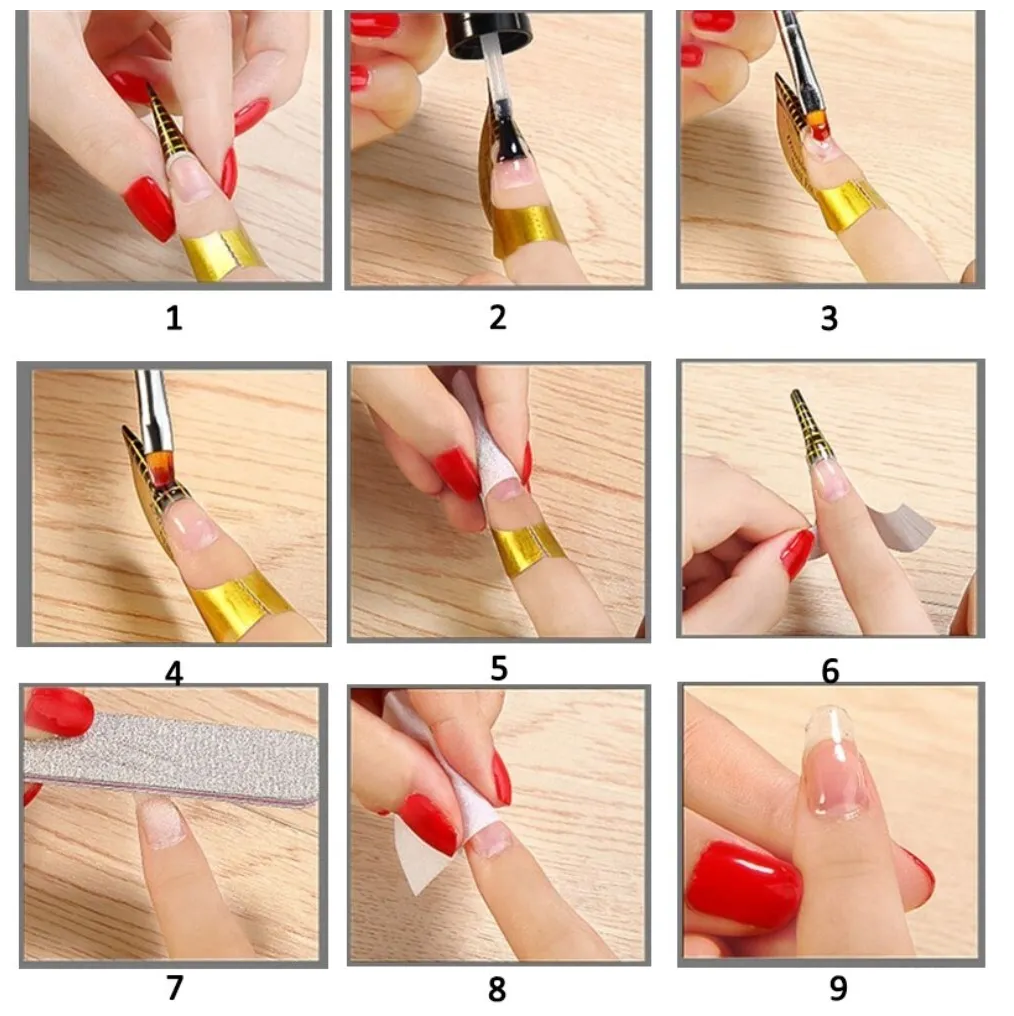 1
2
3
4
5
6
7
8
9