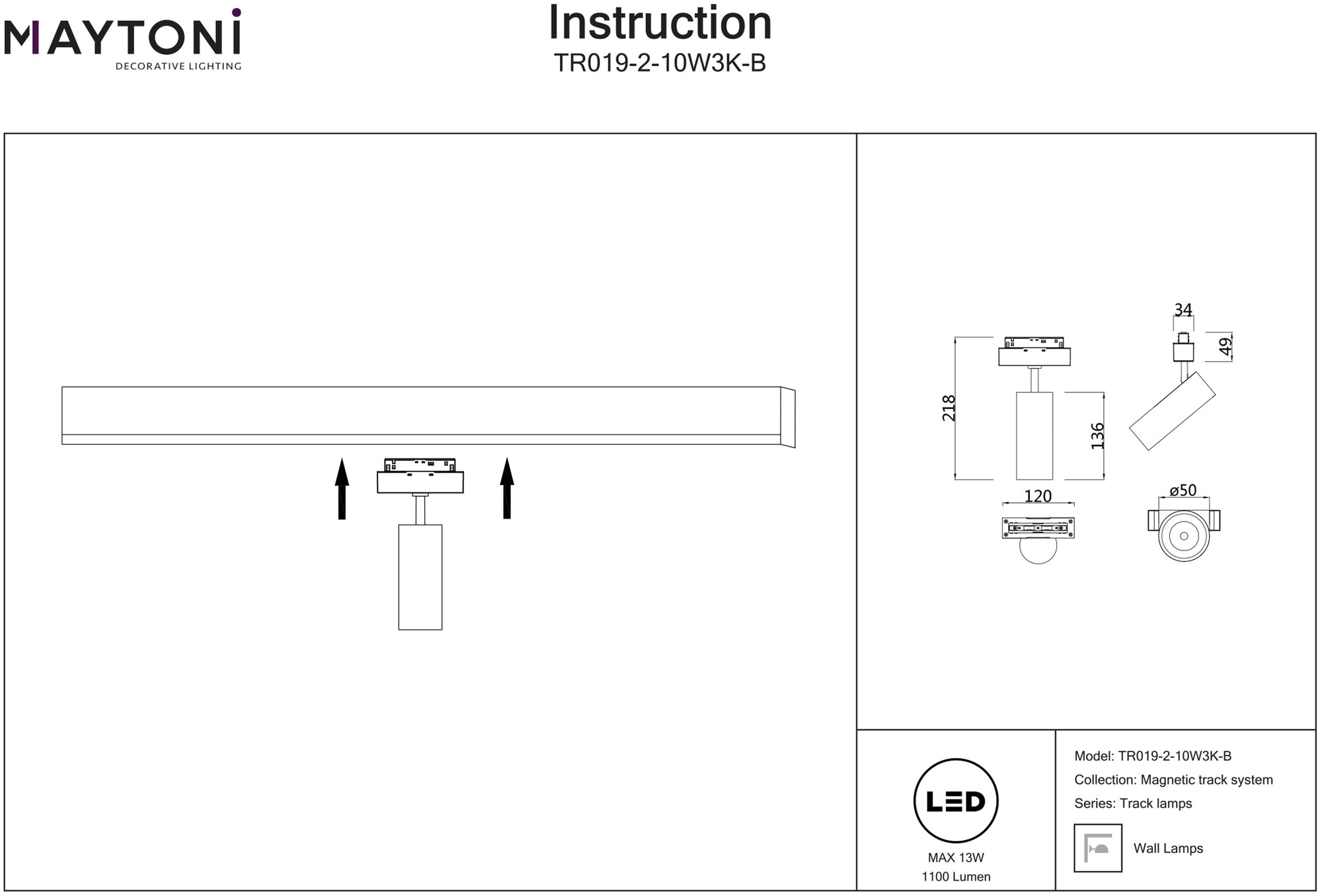 MAYTONI
DECORATIVE LIGHTING

Instruction
TR019-2-10W3K-B

34
49
218
136
120
ø50

LED
MAX 13W
1100 Lumen

Model: TR019-2-10W3K-B
Collection: Magnetic track system
Series: Track lamps
Wall Lamps