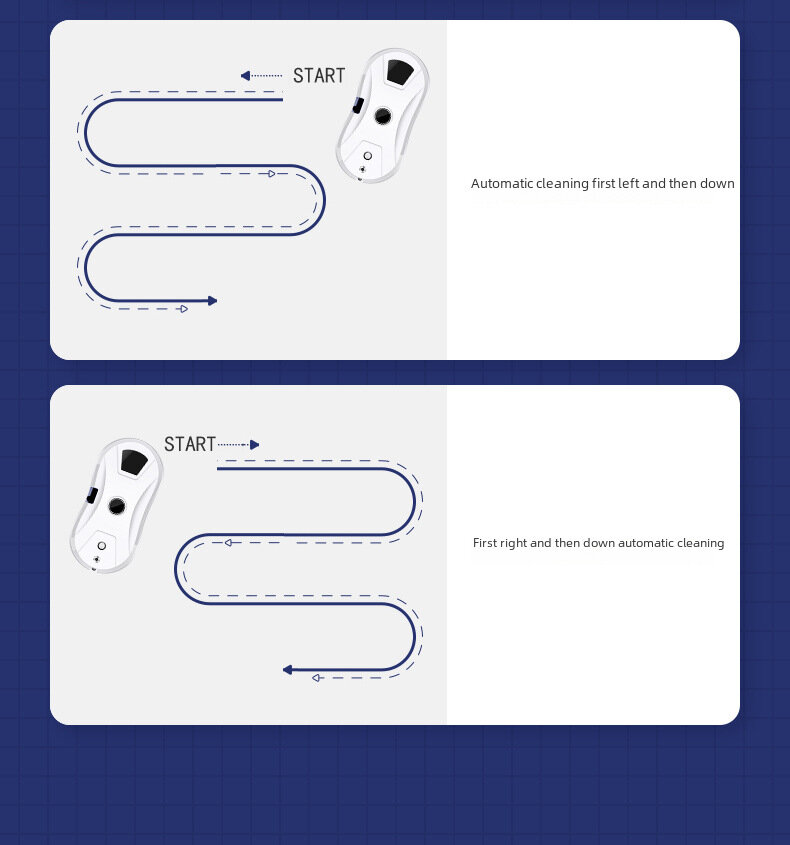 START

Automatic cleaning first left and then down

START

First right and then down automatic cleaning