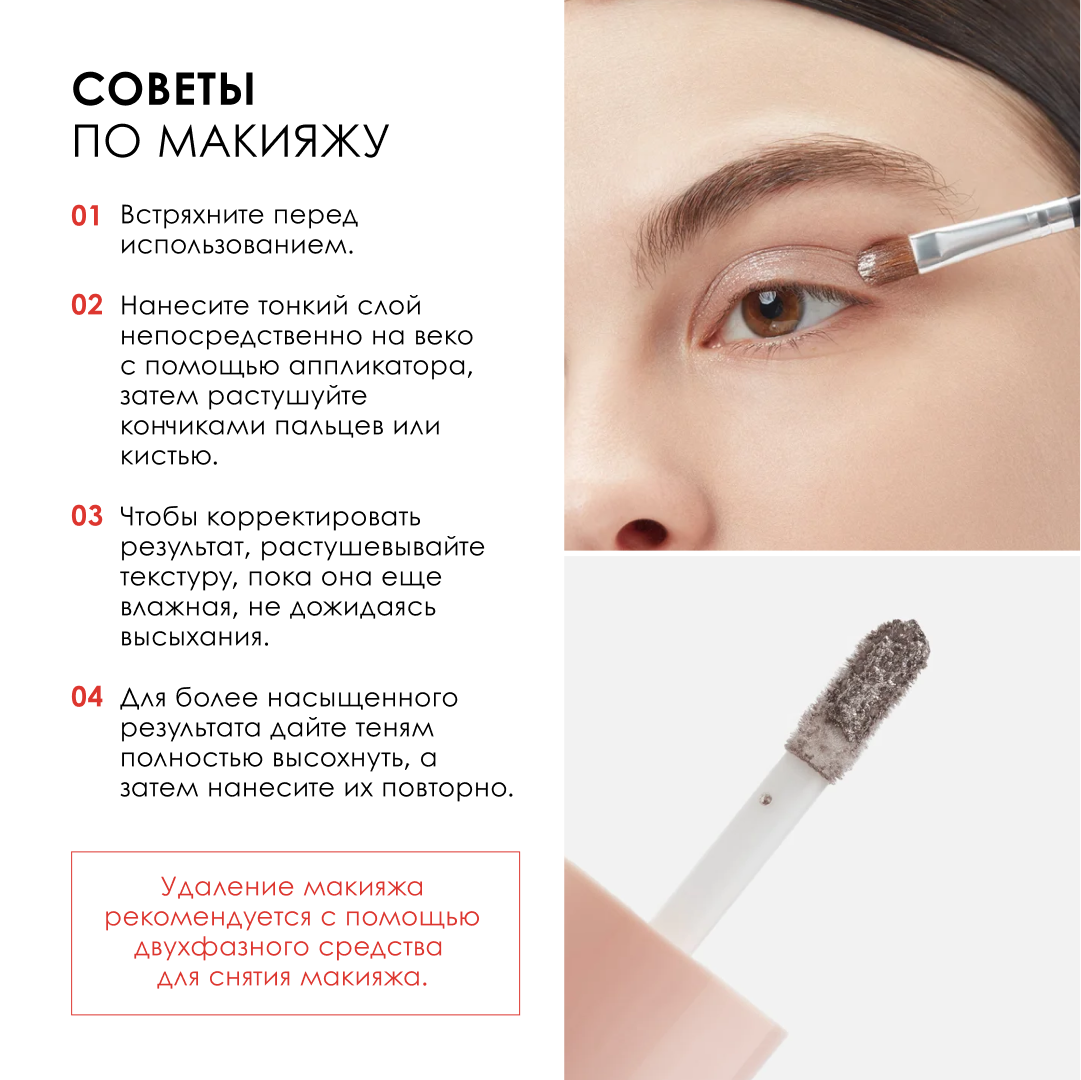 СОВЕТЫ
ПО МАКИЯЖУ

01 Встряхните перед использованием.

02 Нанесите тонкий слой непосредственно на веко с помощью аппликатора, затем растушуйте кончиками пальцев или кистью.

03 Чтобы корректировать результат, растушевывайте текстуру, пока она еще влажная, не дожидаясь высыхания.

04 Для более насыщенного результата дайте теням полностью высохнуть, а затем нанесите их повторно.

Удаление макияжа рекомендуется с помощью двухфазного средства для снятия макияжа.