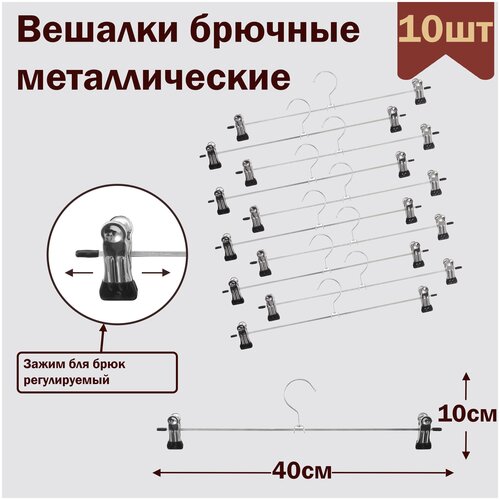 Вешалки брючные металлические

10шт

Зажим бля брюк регулируемый

10см

40см