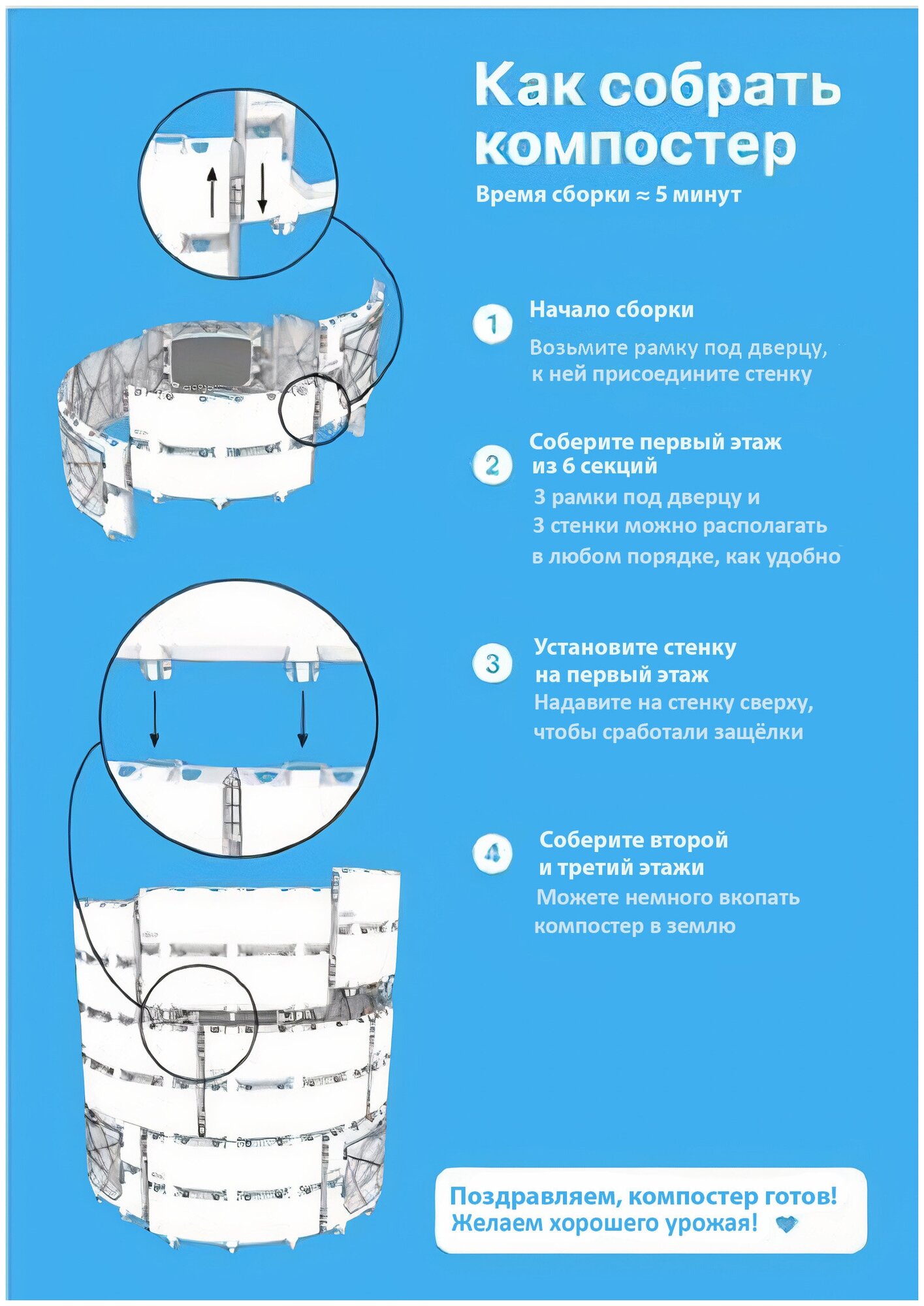 Как собрать компостер

Время сборки ≈ 5 минут

1 Начало сборки

Возьмите рамку под дверцу, к ней присоедините стенку

2 Соберите первый этаж из 6 секций

3 рамки под дверцу и 3 стенки можно располагать в любом порядке, как удобно

3 Установите стенку на первый этаж

Надавите на стенку сверху, чтобы сработали защёлки

4 Соберите второй и третий этажи

Можете немного вкопать компостер в землю

Поздравляем, компостер готов! Желаем хорошего урожая!