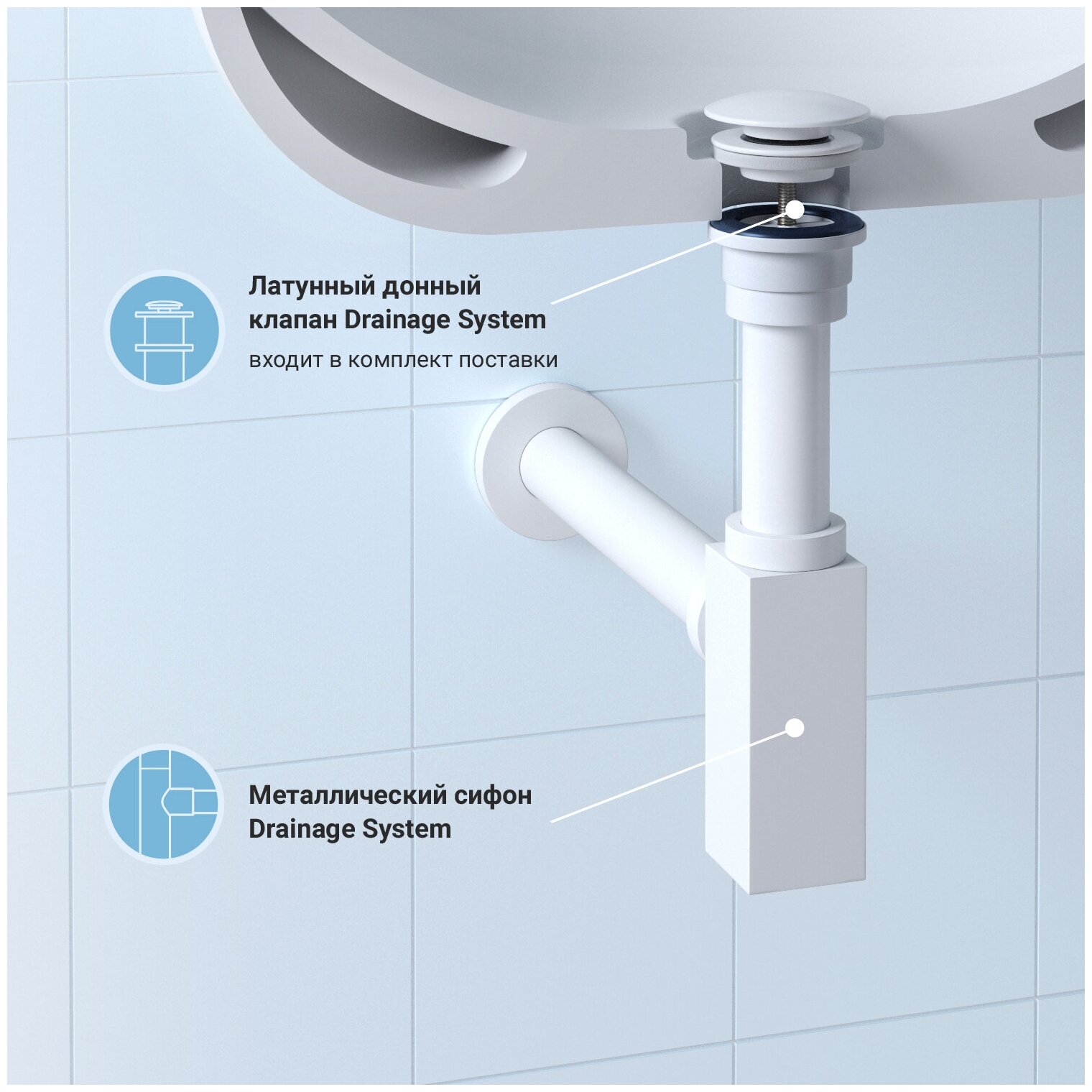 Латунный донный клапан Drainage System
входит в комплект поставки

Металлический сифон Drainage System