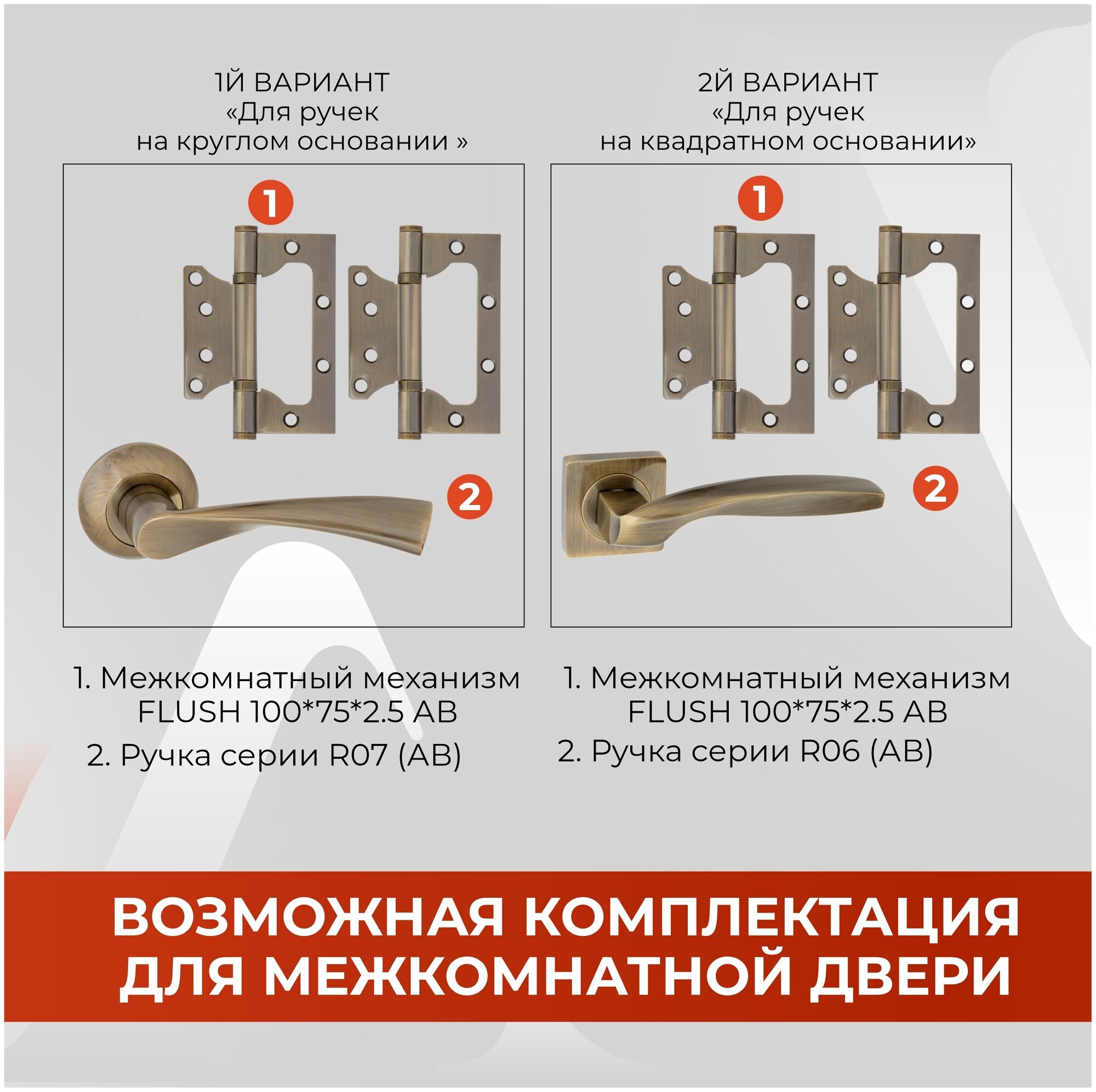 1Й ВАРИАНТ
«Для ручек
на круглом основании »

1

2

1. Межкомнатный механизм FLUSH 100*75*2.5 AB

2. Ручка серии R07 (AB)

2Й ВАРИАНТ
«Для ручек
на квадратном основании»

1

2

1. Межкомнатный механизм FLUSH 100*75*2.5 AB

2. Ручка серии R06 (AB)

ВОЗМОЖНАЯ КОМПЛЕКТАЦИЯ ДЛЯ МЕЖКОМНАТНОЙ ДВЕРИ