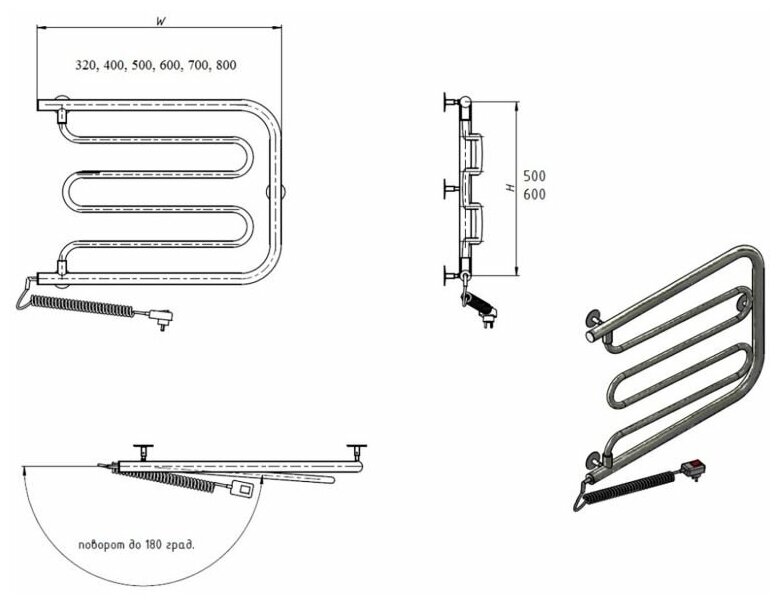 W

320, 400, 500, 600, 700, 800

H

500
600

поворот до 180 град.