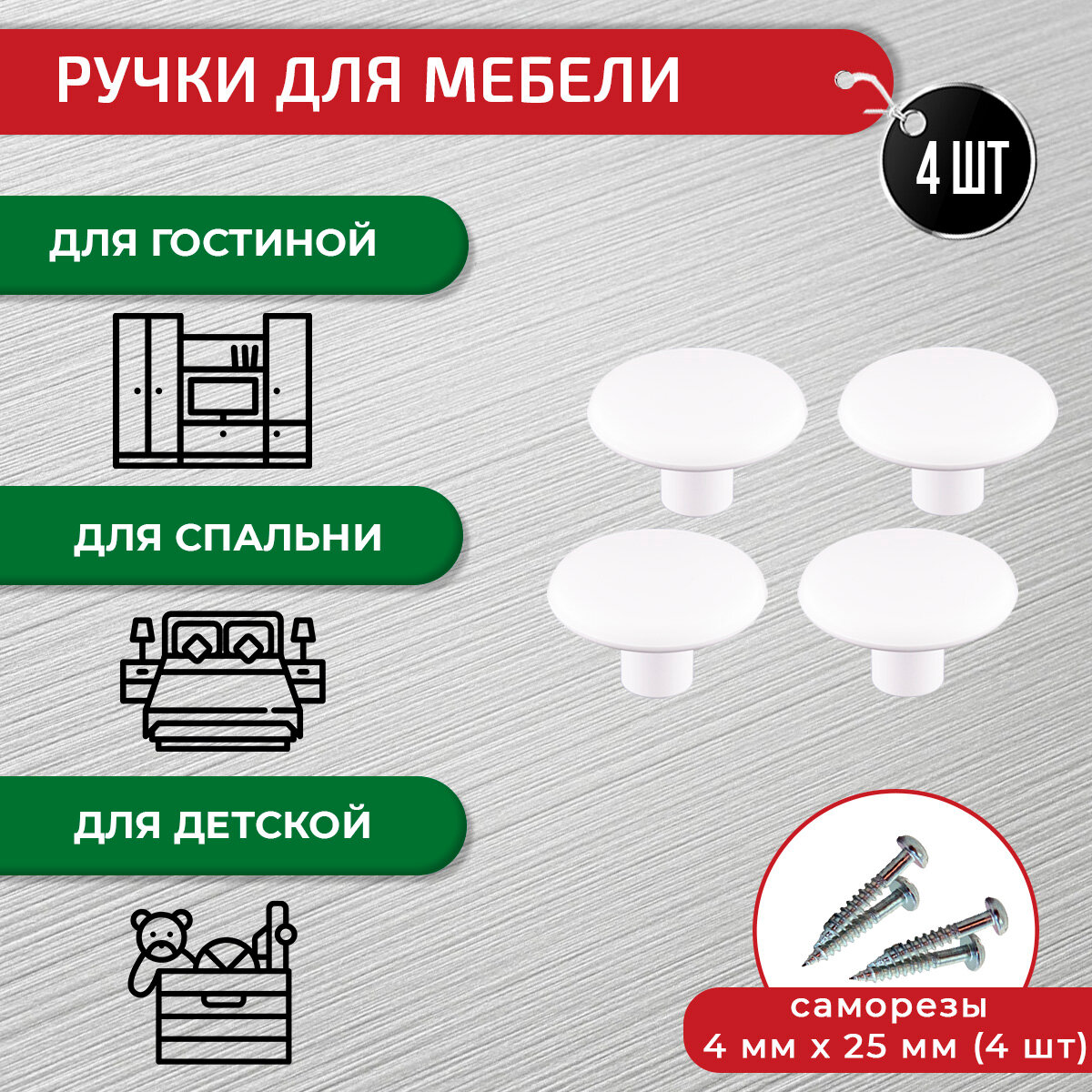 РУЧКИ ДЛЯ МЕБЕЛИ

4 ШТ

ДЛЯ ГОСТИНОЙ

ДЛЯ СПАЛЬНИ

ДЛЯ ДЕТСКОЙ

саморезы
4 мм х 25 мм (4 шт)