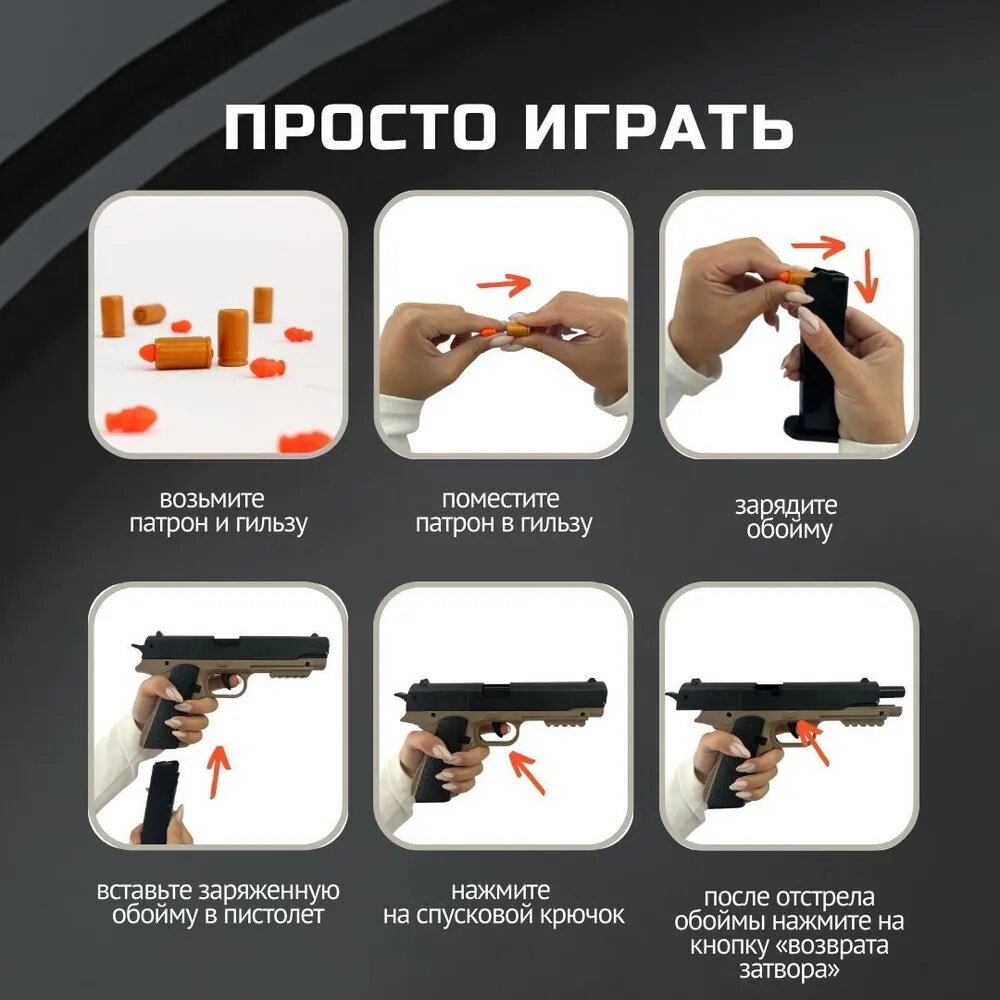 ПРОСТО ИГРАТЬ

возьмите патрон и гильзу

поместите патрон в гильзу

зарядите обойму

вставьте заряженную обойму в пистолет

нажмите на спусковой крючок

после отстрела обоймы нажмите на кнопку «возврата затвора»