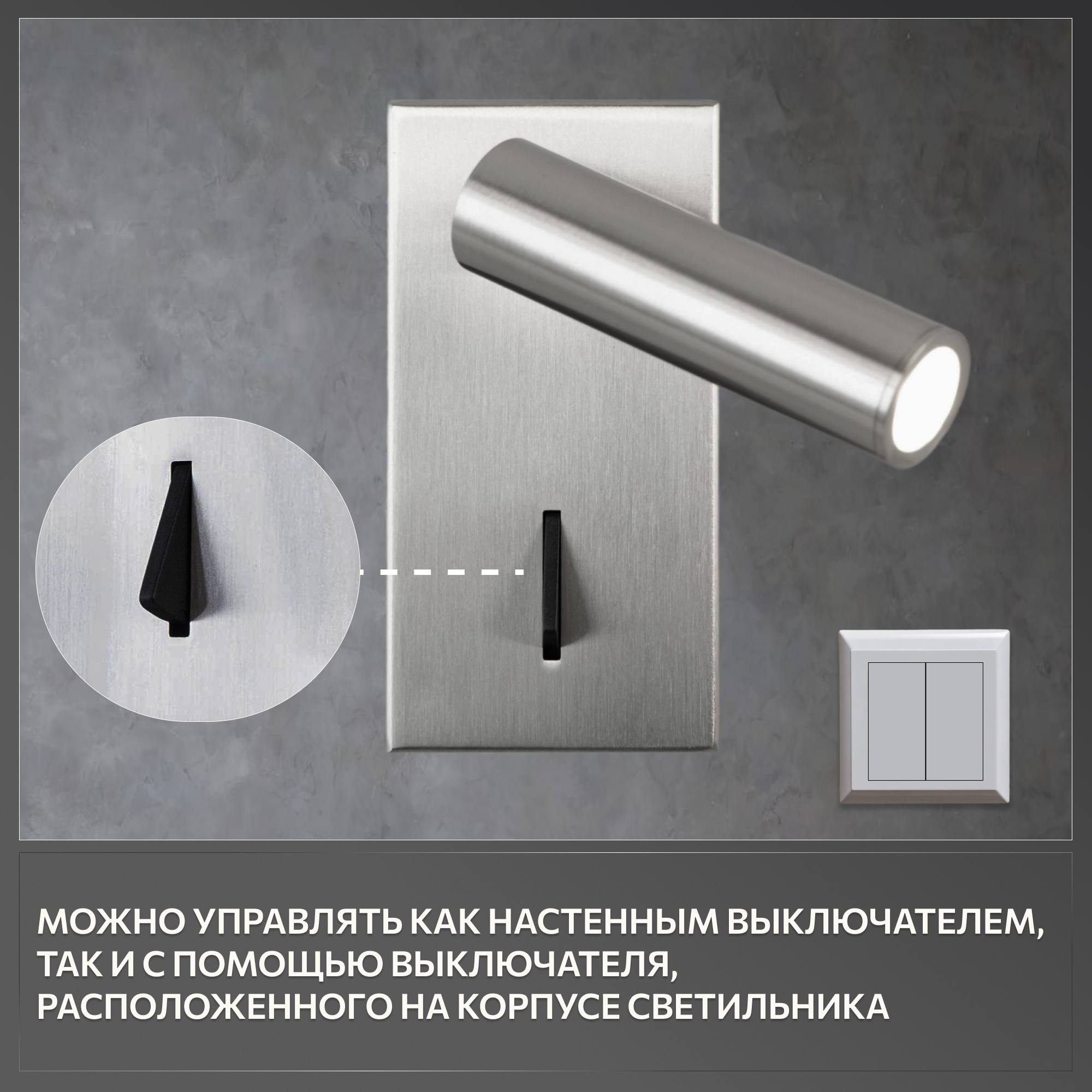 МОЖНО УПРАВЛЯТЬ КАК НАСТЕННЫМ ВЫКЛЮЧАТЕЛЕМ, ТАК И С ПОМОЩЬЮ ВЫКЛЮЧАТЕЛЯ, РАСПОЛОЖЕННОГО НА КОРПУСЕ СВЕТИЛЬНИКА