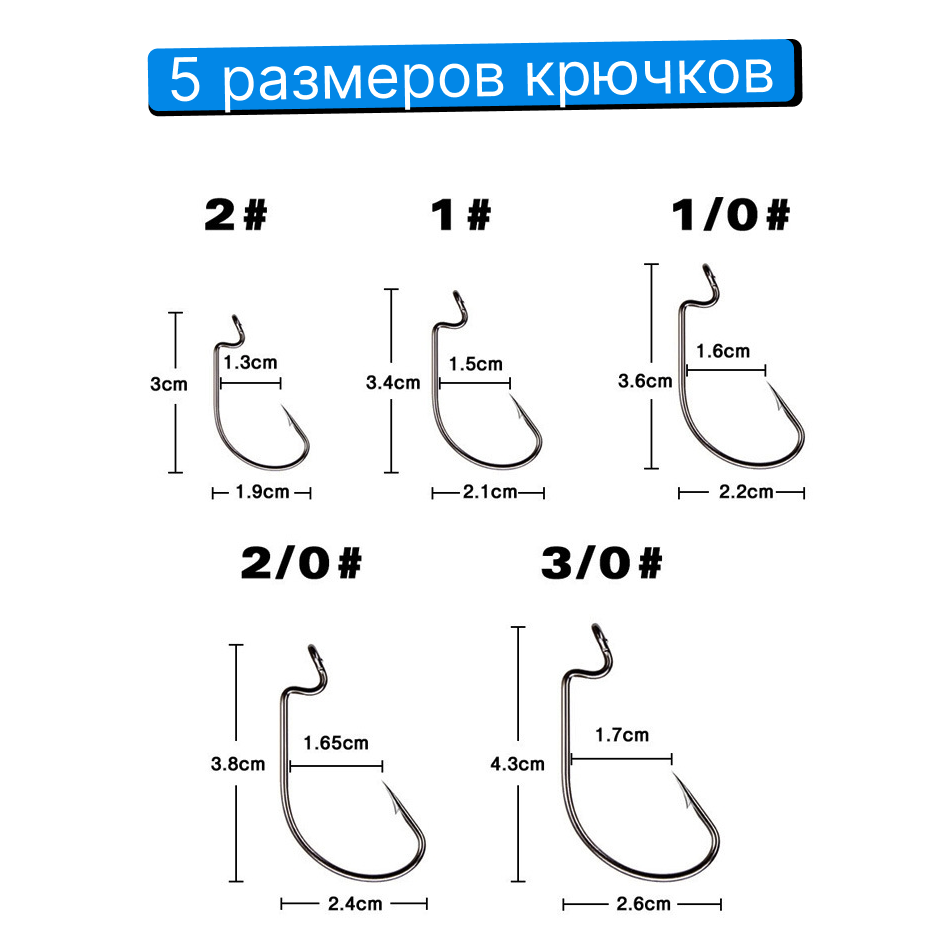 5 размеров крючков

2#

3cm

1.3cm

1.9cm

1#

3.4cm

1.5cm

2.1cm

1/0#

3.6cm

1.6cm

2.2cm

2/0#

3.8cm

1.65cm

2.4cm

3/0#

4.3cm

1.7cm

2.6cm