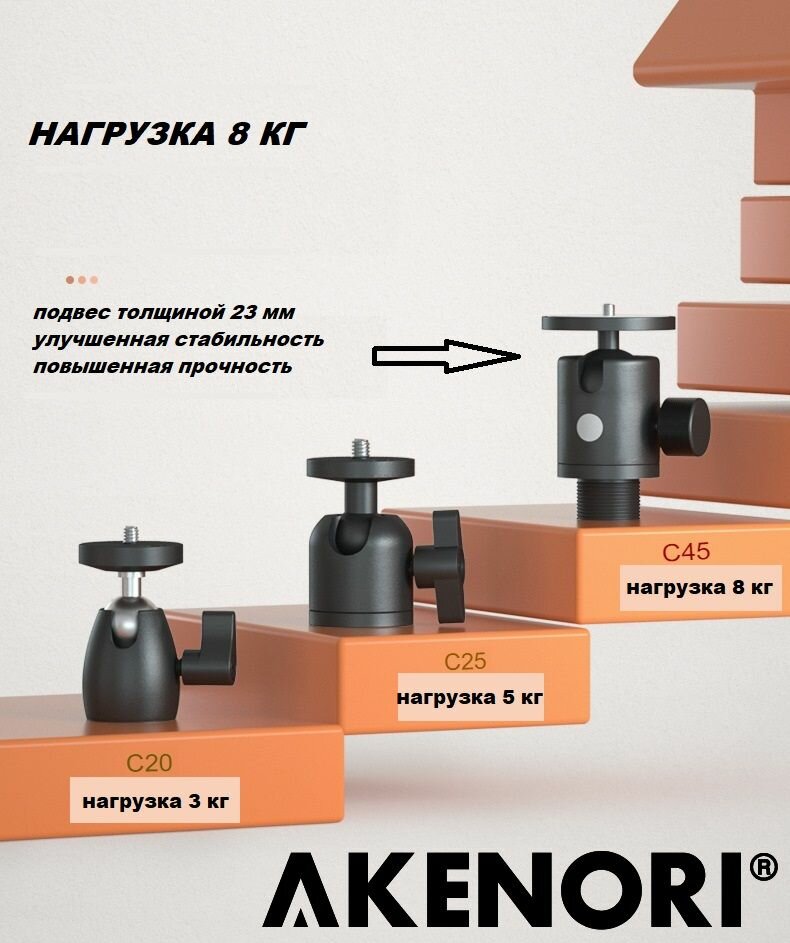 НАГРУЗКА 8 КГ

подвес толщиной 23 мм
улучшенная стабильность
повышенная прочность

C45
нагрузка 8 кг

C25
нагрузка 5 кг

C20
нагрузка 3 кг

AKENORI®