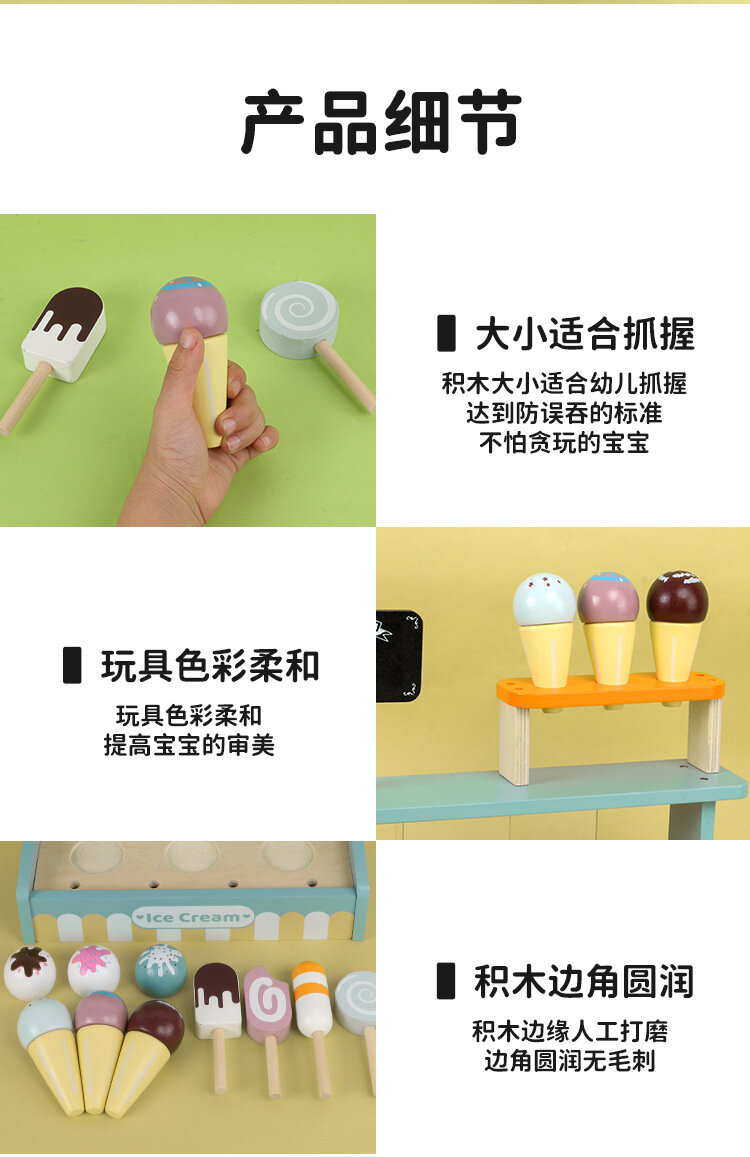 产品细节

大小适合抓握

积木大小适合幼儿抓握
达到防误吞的标准
不怕贪玩的宝宝

玩具色彩柔和

玩具色彩柔和
提高宝宝的审美

Ice Cream

积木边角圆润

积木边缘人工打磨
边角圆润无毛刺