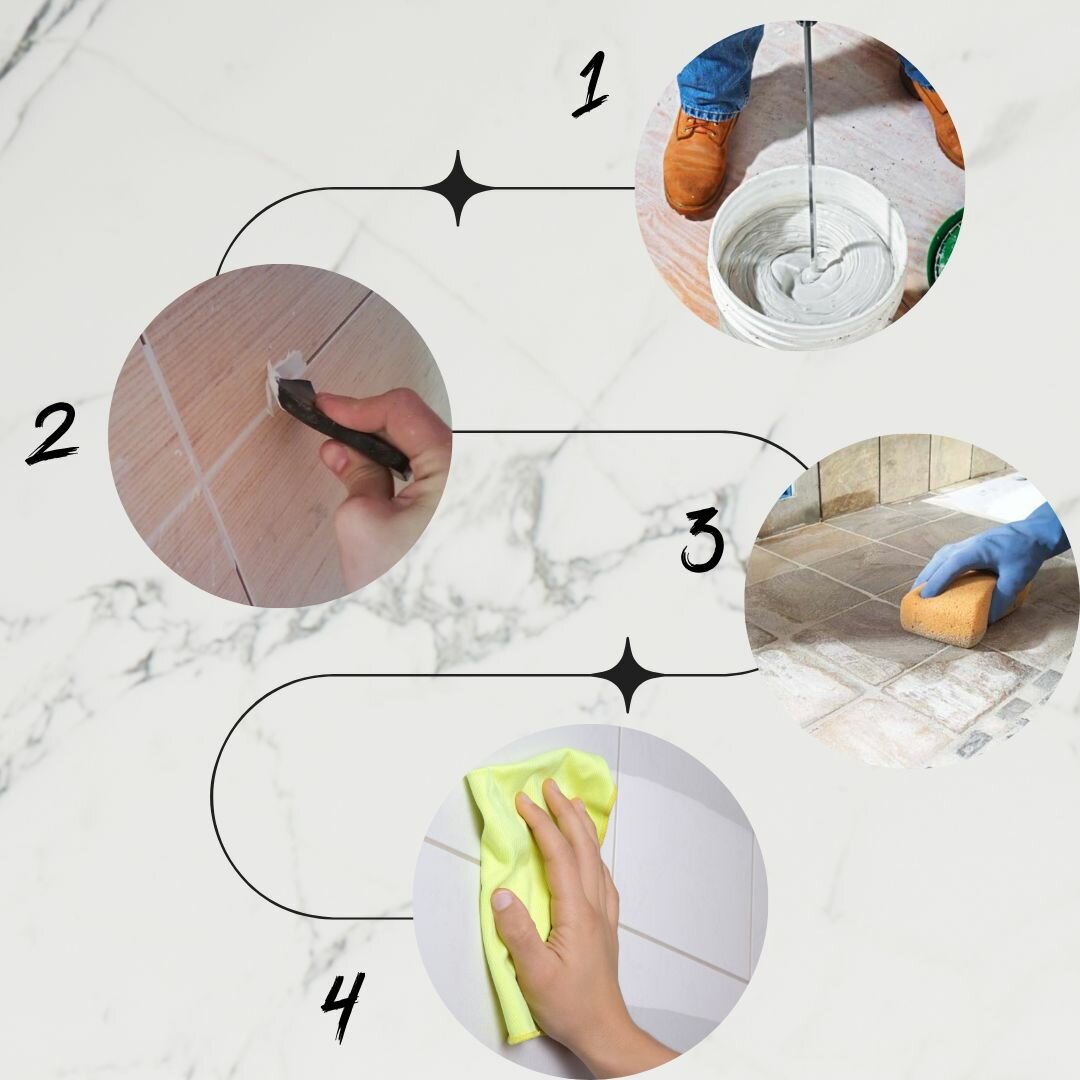 1

2

3

4