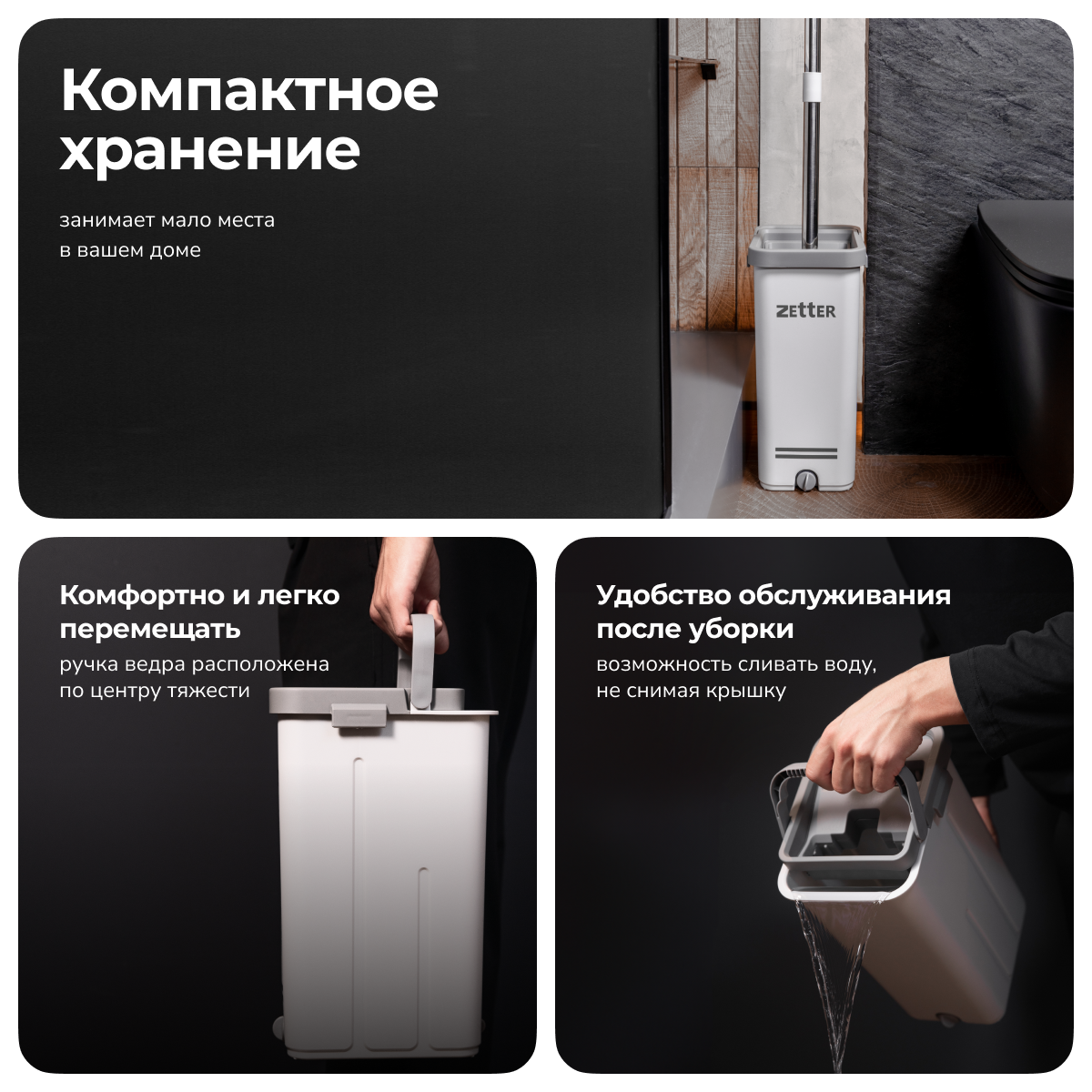 Компактное хранение

занимает мало места в вашем доме

ZETTER

Комфортно и легко перемещать

ручка ведра расположена по центру тяжести

Удобство обслуживания после уборки

возможность сливать воду, не снимая крышку