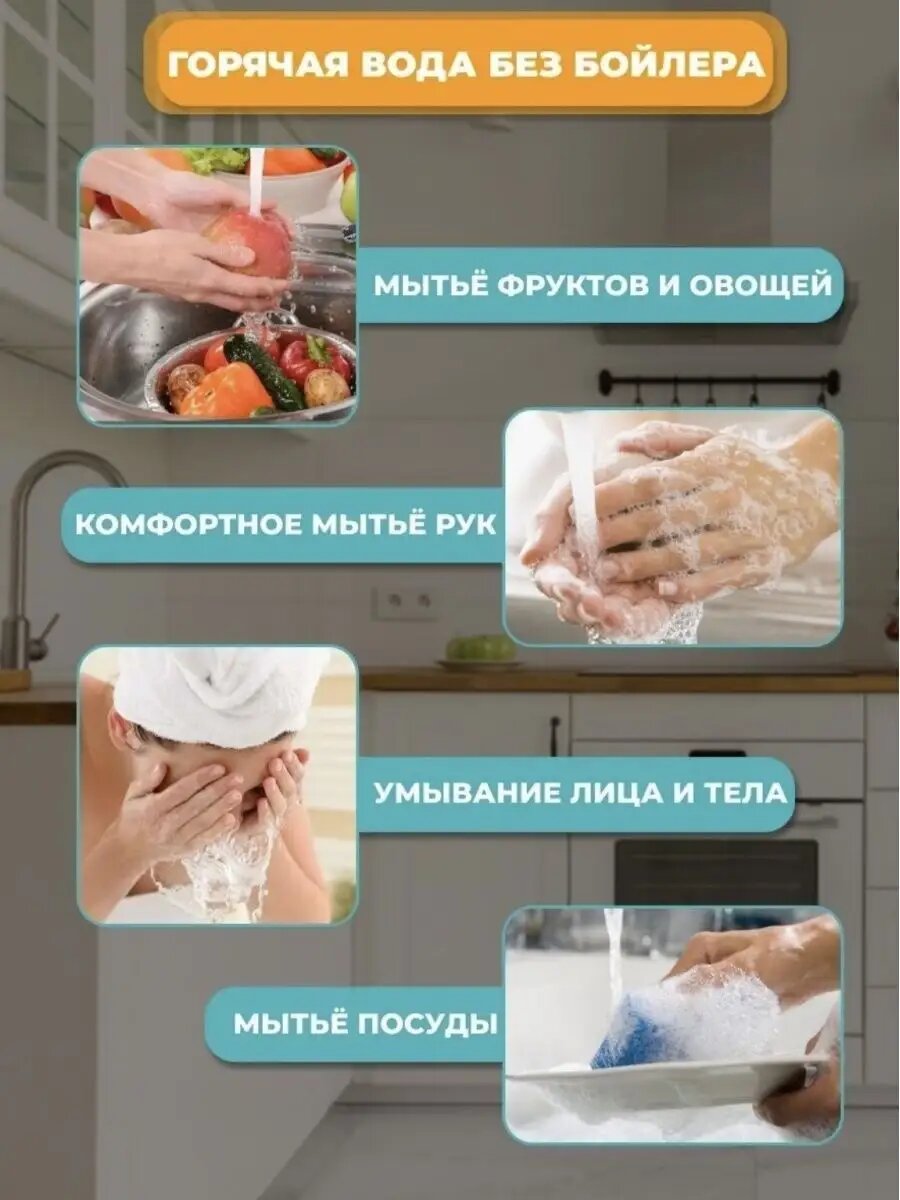 ГОРЯЧАЯ ВОДА БЕЗ БОЙЛЕРА

МЫТЬЁ ФРУКТОВ И ОВОЩЕЙ

КОМФОРТНОЕ МЫТЬЁ РУК

УМЫВАНИЕ ЛИЦА И ТЕЛА

МЫТЬЁ ПОСУДЫ