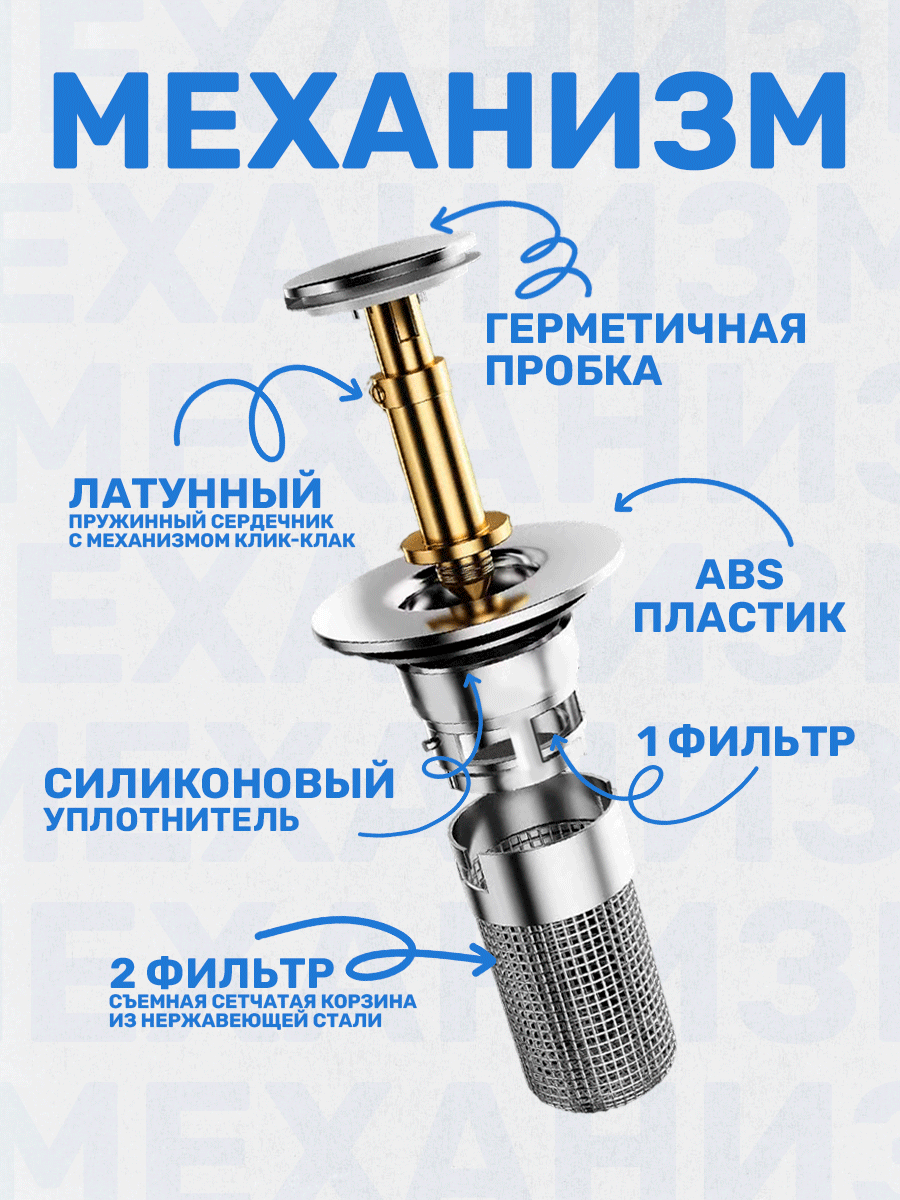 МЕХАНИЗМ

ГЕРМЕТИЧНАЯ ПРОБКА

ЛАТУННЫЙ
ПРУЖИННЫЙ СЕРДЕЧНИК С МЕХАНИЗМОМ КЛИК-КЛАК

ABS ПЛАСТИК

1 ФИЛЬТР

СИЛИКОНОВЫЙ УПЛОТНИТЕЛЬ

2 ФИЛЬТР
СЪЕМНАЯ СЕТЧАТАЯ КОРЗИНА ИЗ НЕРЖАВЕЮЩЕЙ СТАЛИ