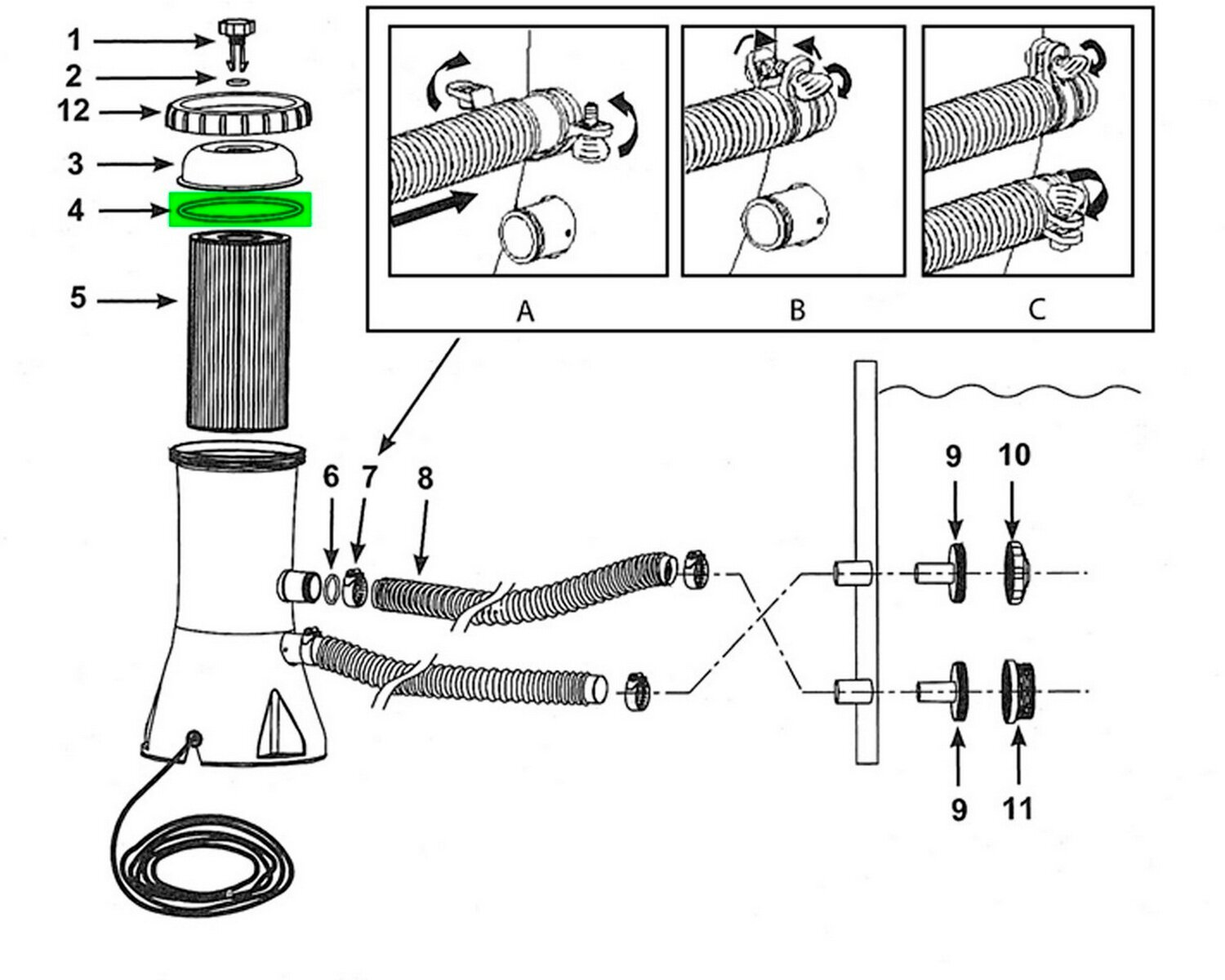 1
2
12
3
4
5

A
B
C

6
7
8

9
10

9
11