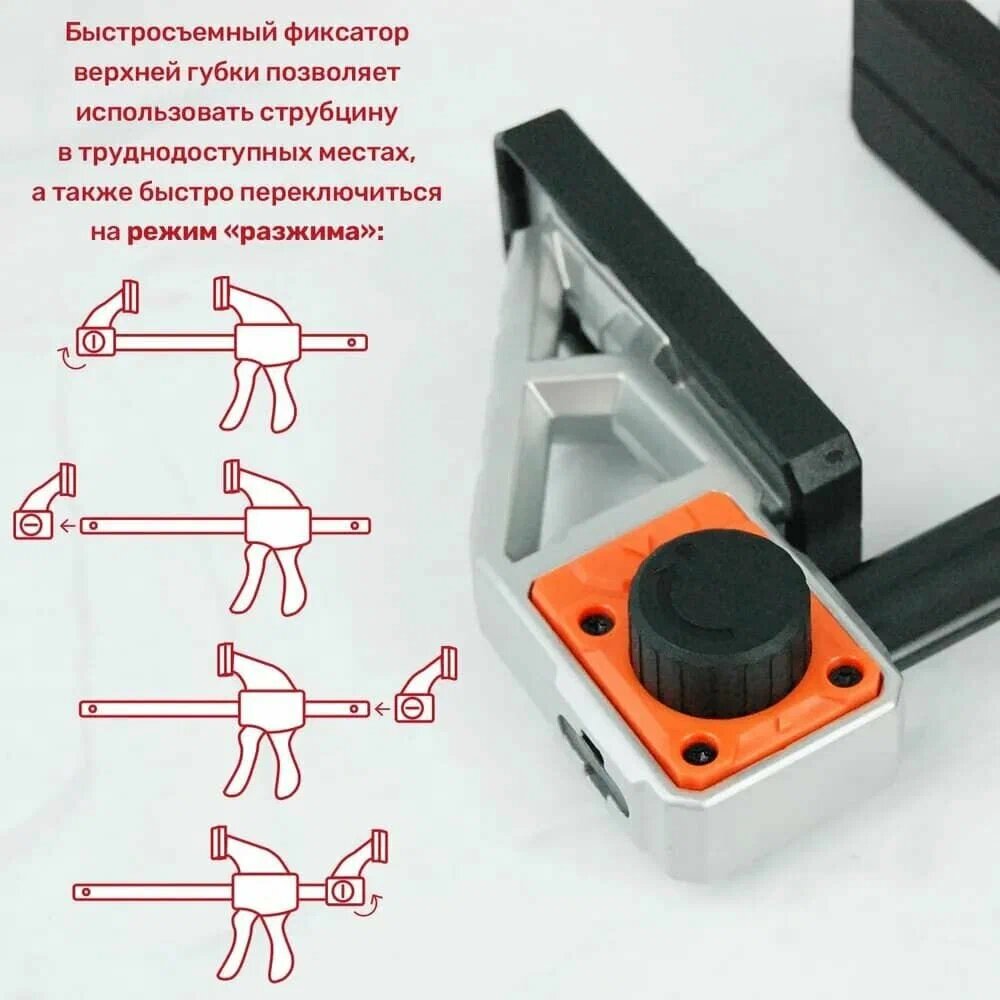 Быстросъемный фиксатор верхней губки позволяет использовать струбцину в труднодоступных местах, а также быстро переключиться на режим «разжима»: