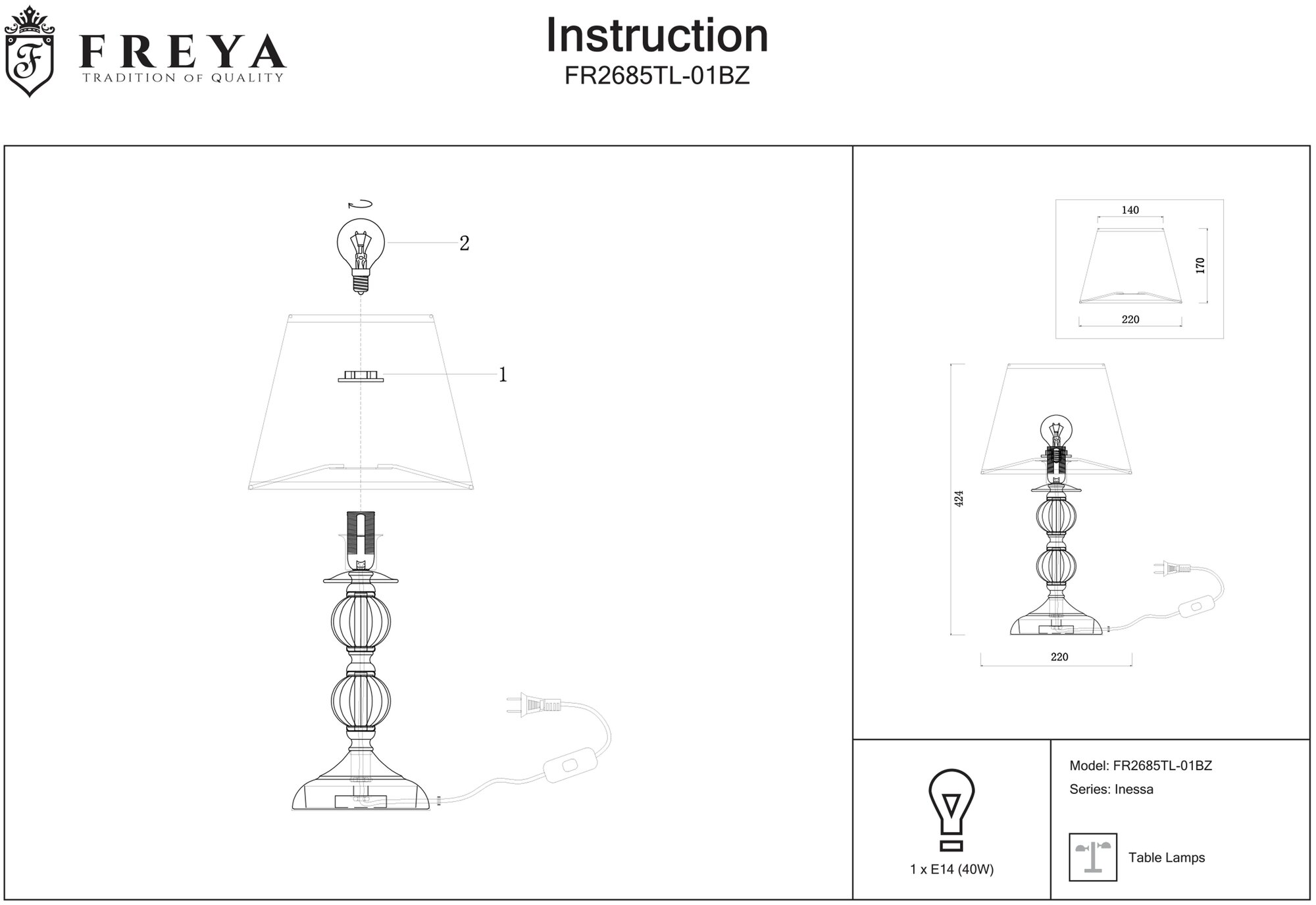 F

FREYA
TRADITION OF QUALITY

Instruction
FR2685TL-01BZ

2

1

140

170

220

424

220

1 x E14 (40W)

Model: FR2685TL-01BZ

Series: Inessa

Table Lamps