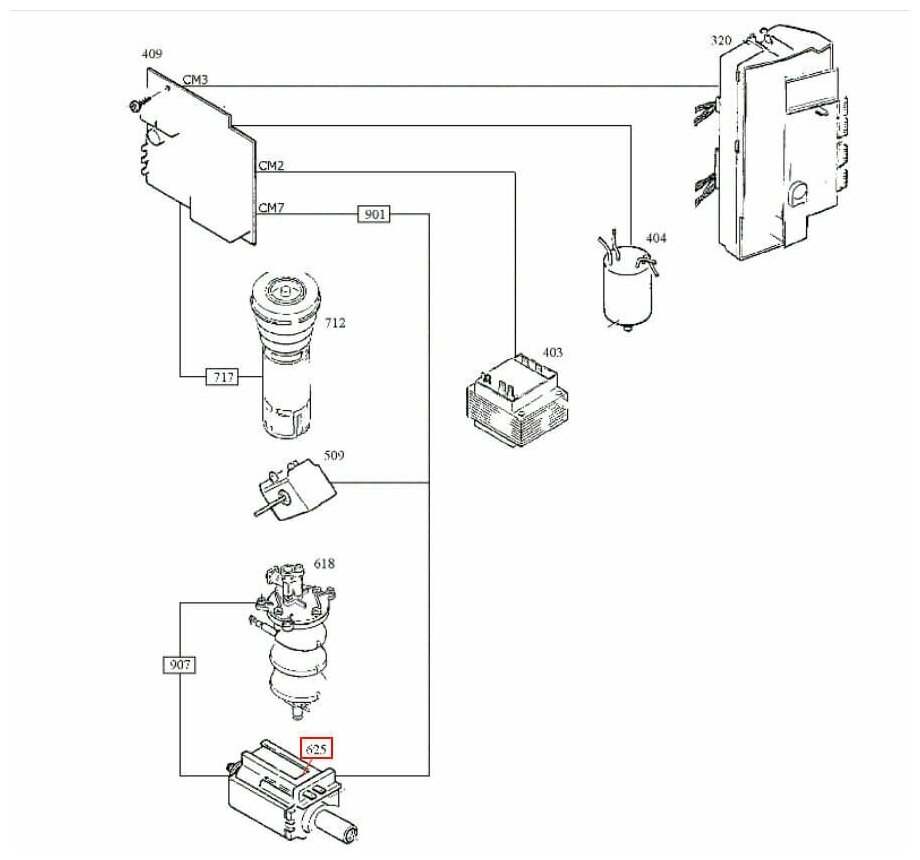 409
CM3
320
CM2
CM7
901
404
712
403
717
509
618
907
625