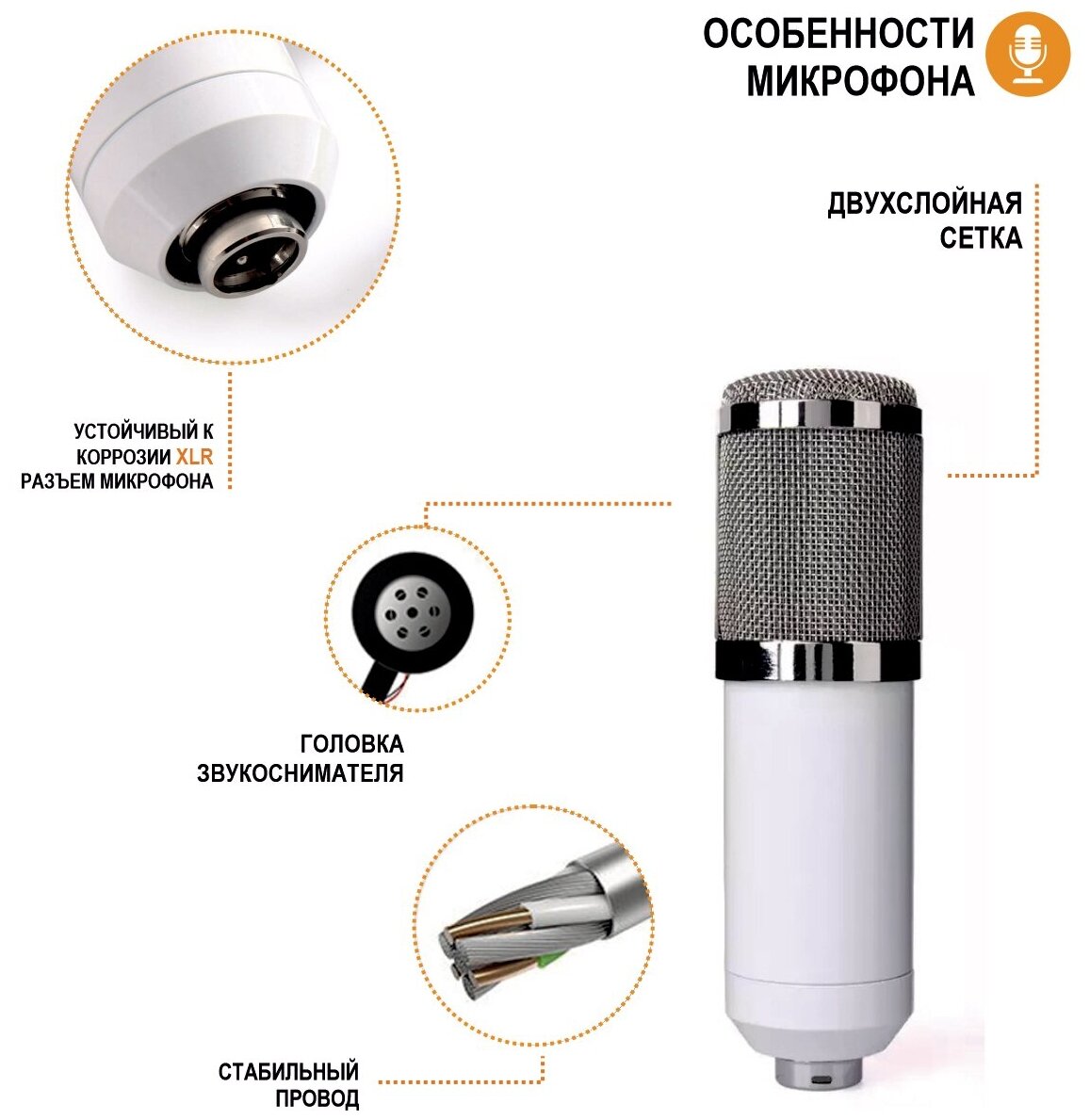 ОСОБЕННОСТИ МИКРОФОНА

ДВУХСЛОЙНАЯ СЕТКА

УСТОЙЧИВЫЙ К КОРРОЗИИ XLR РАЗЪЕМ МИКРОФОНА

ГОЛОВКА ЗВУКОСНИМАТЕЛЯ

СТАБИЛЬНЫЙ ПРОВОД