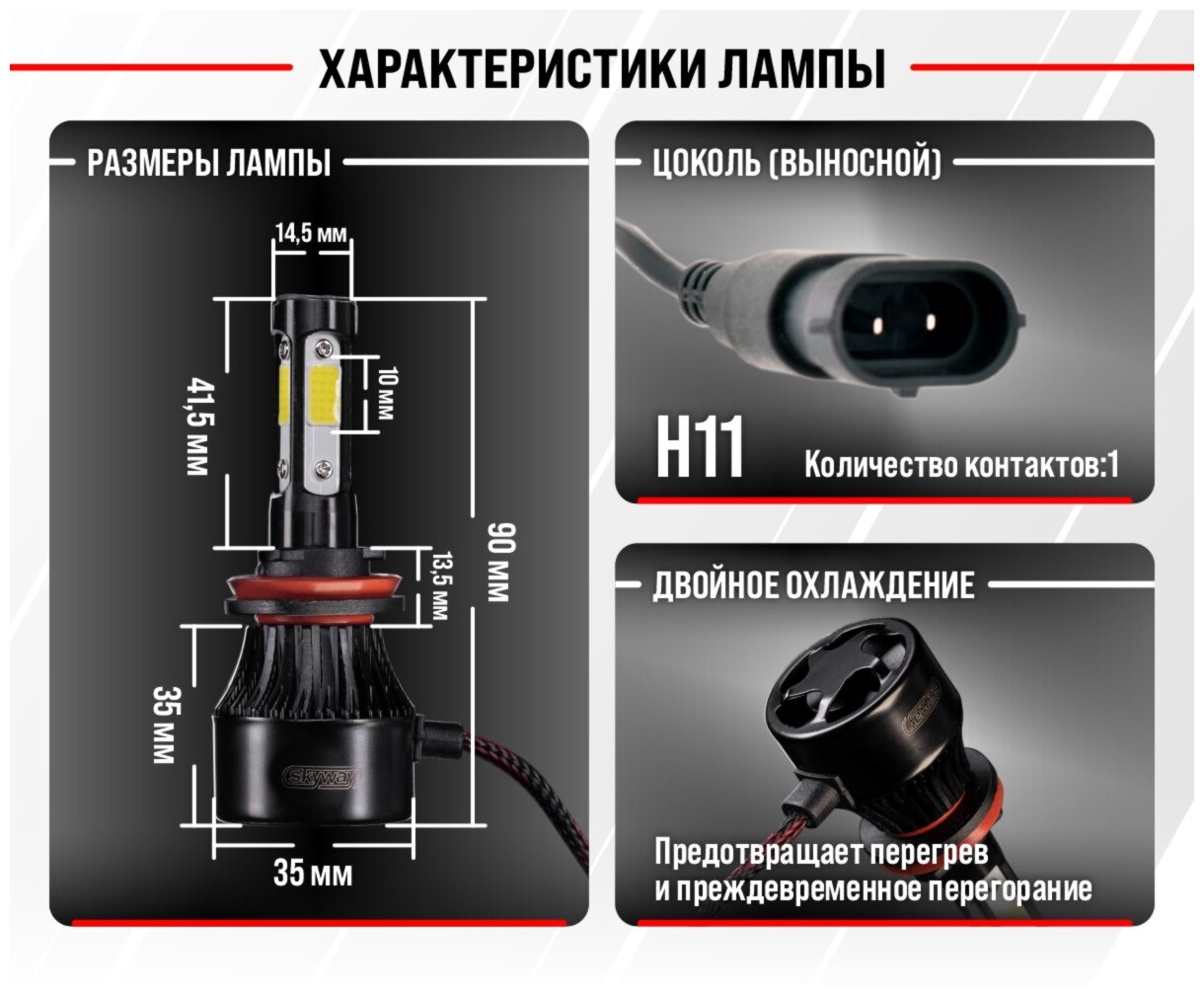 ХАРАКТЕРИСТИКИ ЛАМПЫ

РАЗМЕРЫ ЛАМПЫ

14,5 мм

41,5 мм

10 мм

90 мм

13,5 мм

35 мм

Skyway

35 мм

ЦОКОЛЬ (ВЫНОСНОЙ)

H11

Количество контактов:1

ДВОЙНОЕ ОХЛАЖДЕНИЕ

Предотвращает перегрев и преждевременное перегорание