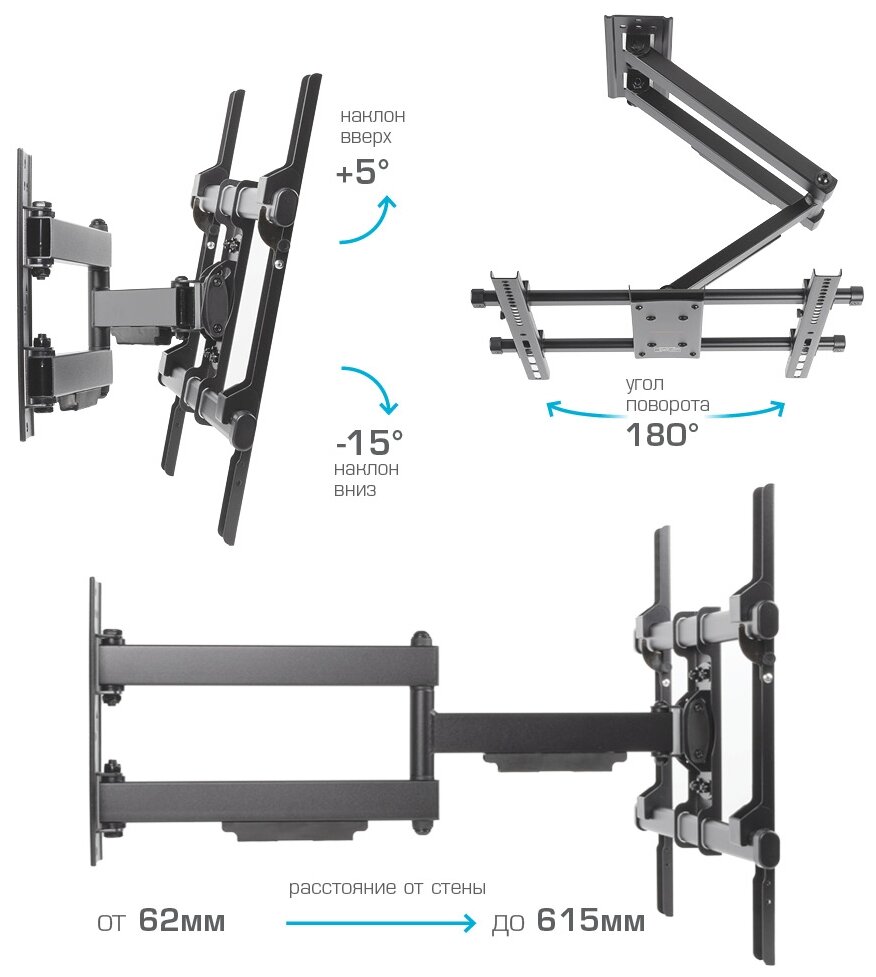 наклон вверх
+5°

-15°
наклон вниз

угол поворота
180°

расстояние от стены
от 62мм
до 615мм