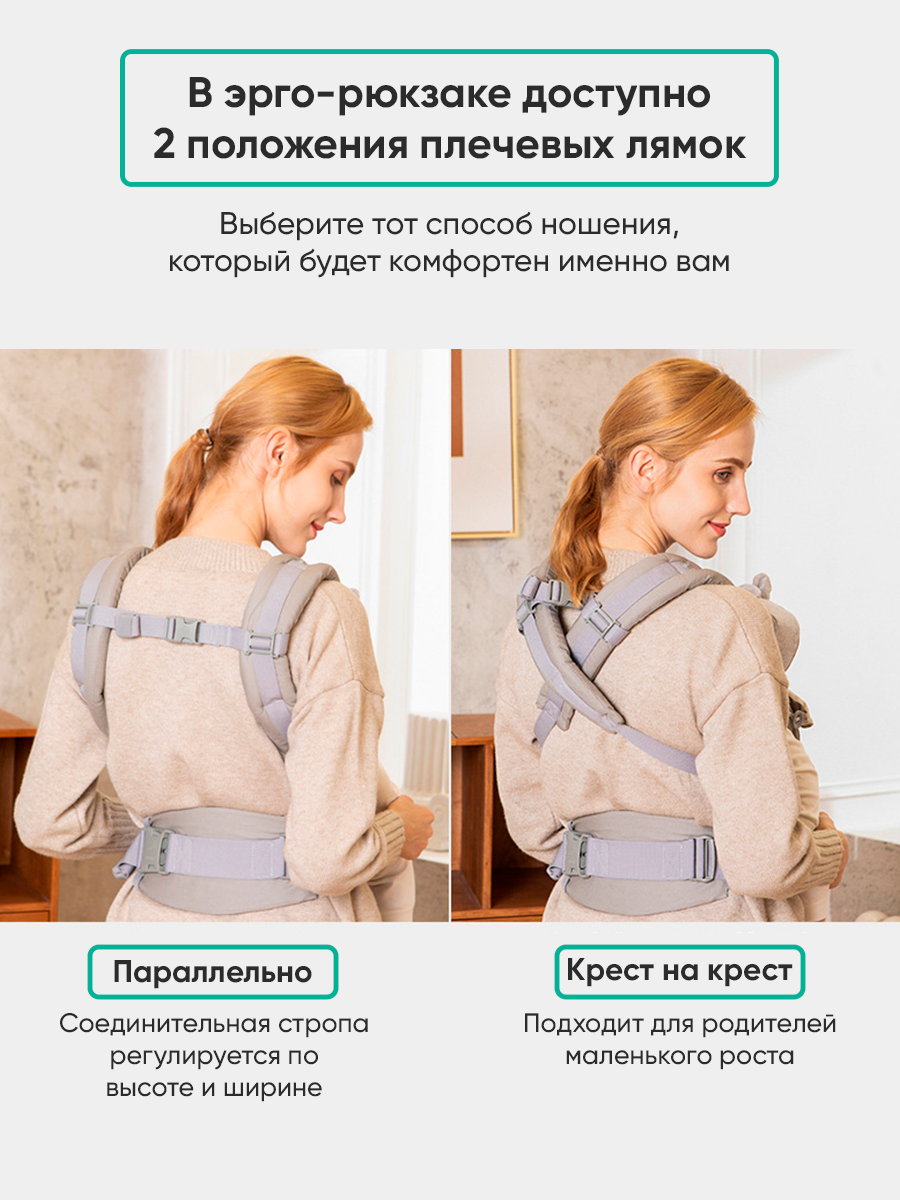 В эрго-рюкзаке доступно 2 положения плечевых лямок

Выберите тот способ ношения, который будет комфортен именно вам

Параллельно

Соединительная стропа регулируется по высоте и ширине

Крест на крест

Подходит для родителей маленького роста