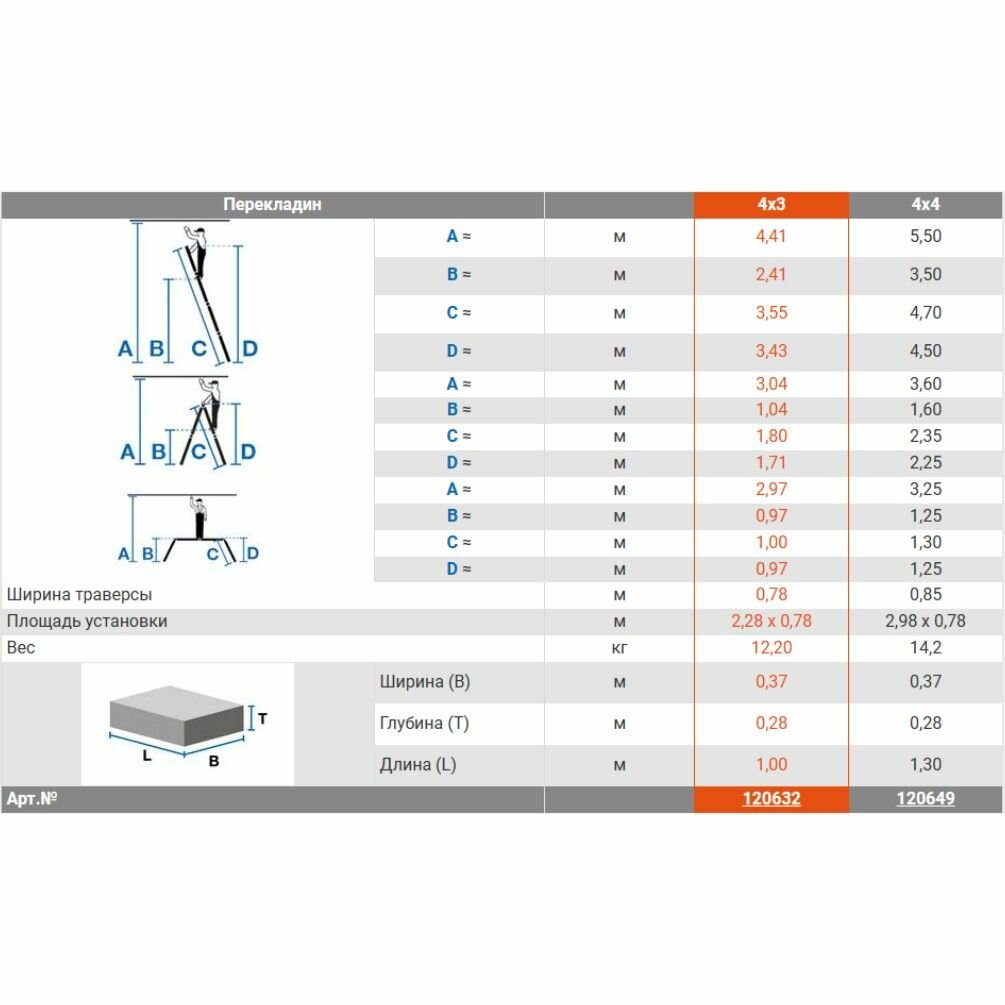 | Перекладин | | | 4x3 | 4x4 |
|---|---|---|---|---|
| A B C D | A ≈ | м | 4,41 | 5,50 |
| | B ≈ | м | 2,41 | 3,50 |
| | C ≈ | м | 3,55 | 4,70 |
| | D ≈ | м | 3,43 | 4,50 |
| A B C D | A ≈ | м | 3,04 | 3,60 |
| | B ≈ | м | 1,04 | 1,60 |
| | C ≈ | м | 1,80 | 2,35 |
| | D ≈ | м | 1,71 | 2,25 |
| A B C D | A ≈ | м | 2,97 | 3,25 |
| | B ≈ | м | 0,97 | 1,25 |
| | C ≈ | м | 1,00 | 1,30 |
| | D ≈ | м | 0,97 | 1,25 |
| Ширина траверсы | | м | 0,78 | 0,85 |
| Площадь установки | | м | 2,28 x 0,78 | 2,98 x 0,78 |
| Вес | | кг | 12,20 | 14,2 |
| T L B | Ширина (B) | м | 0,37 | 0,37 |
| | Глубина (T) | м | 0,28 | 0,28 |
| | Длина (L) | м | 1,00 | 1,30 |
| Арт.№ | | | 120632 | 120649 |